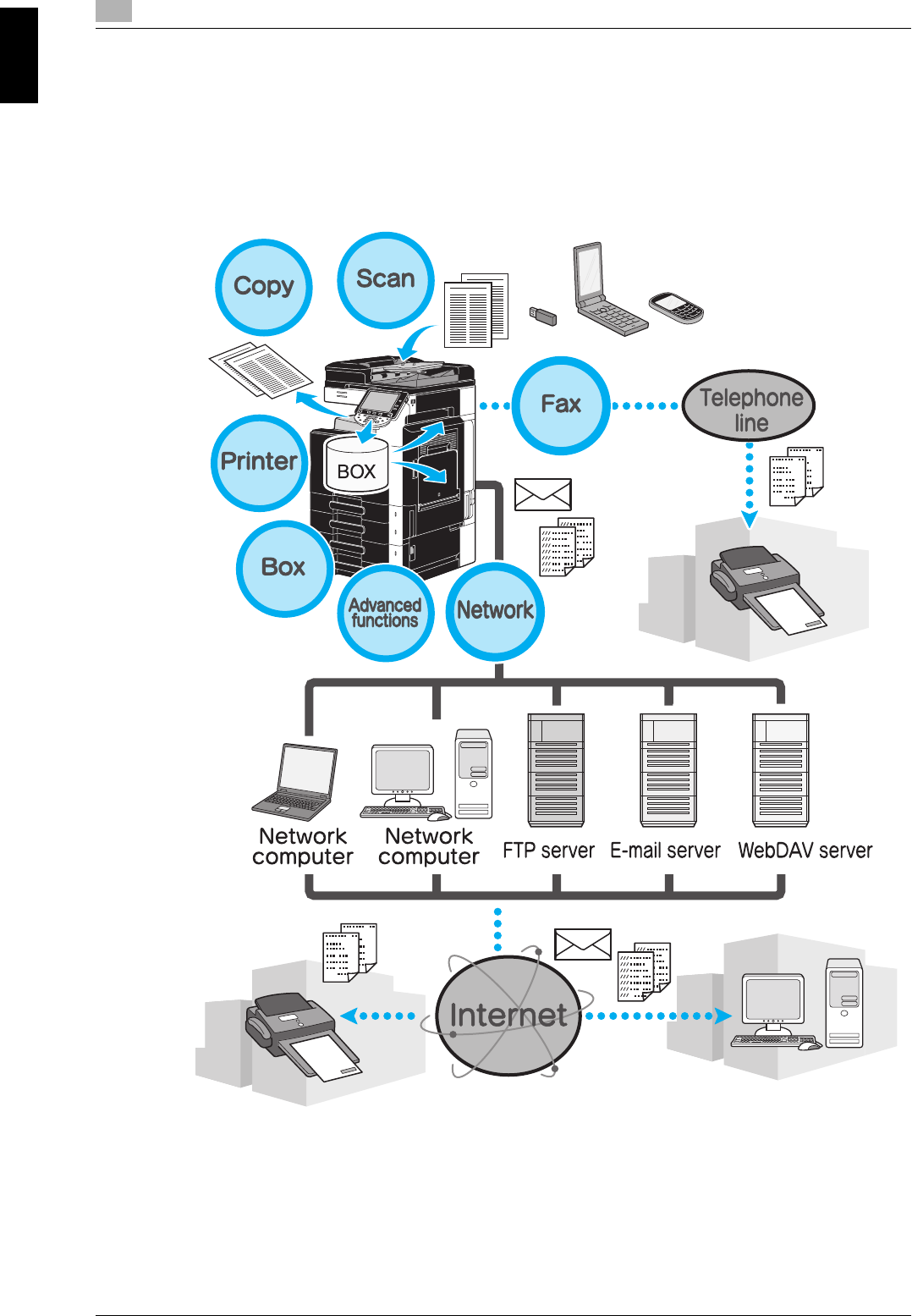 Copy

Scan

Fax

Telephone line

Printer

BOX

Box

Advanced functions

Network

Network computer

Network computer

FTP server

E-mail server

WebDAV server

Internet