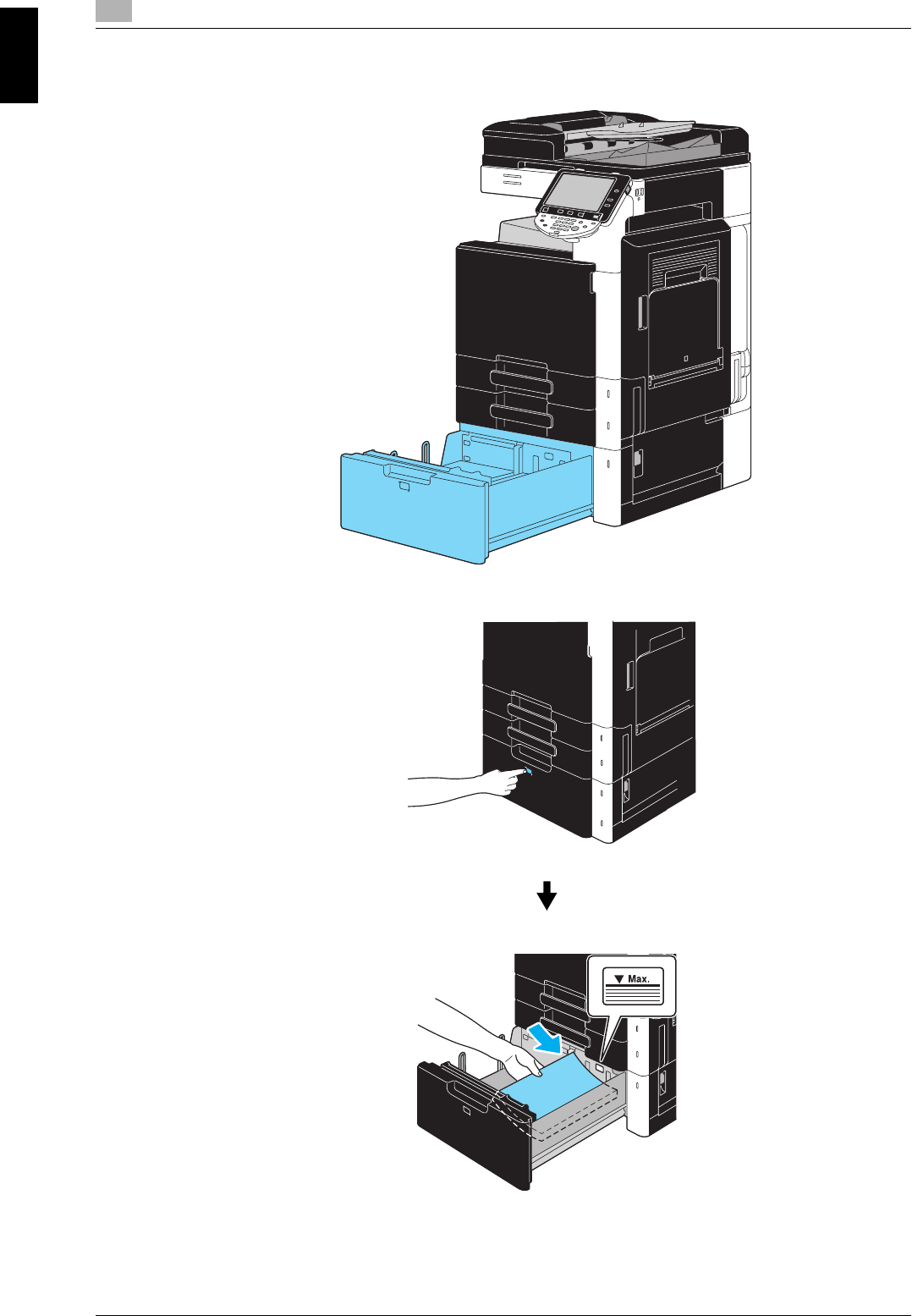 Max.