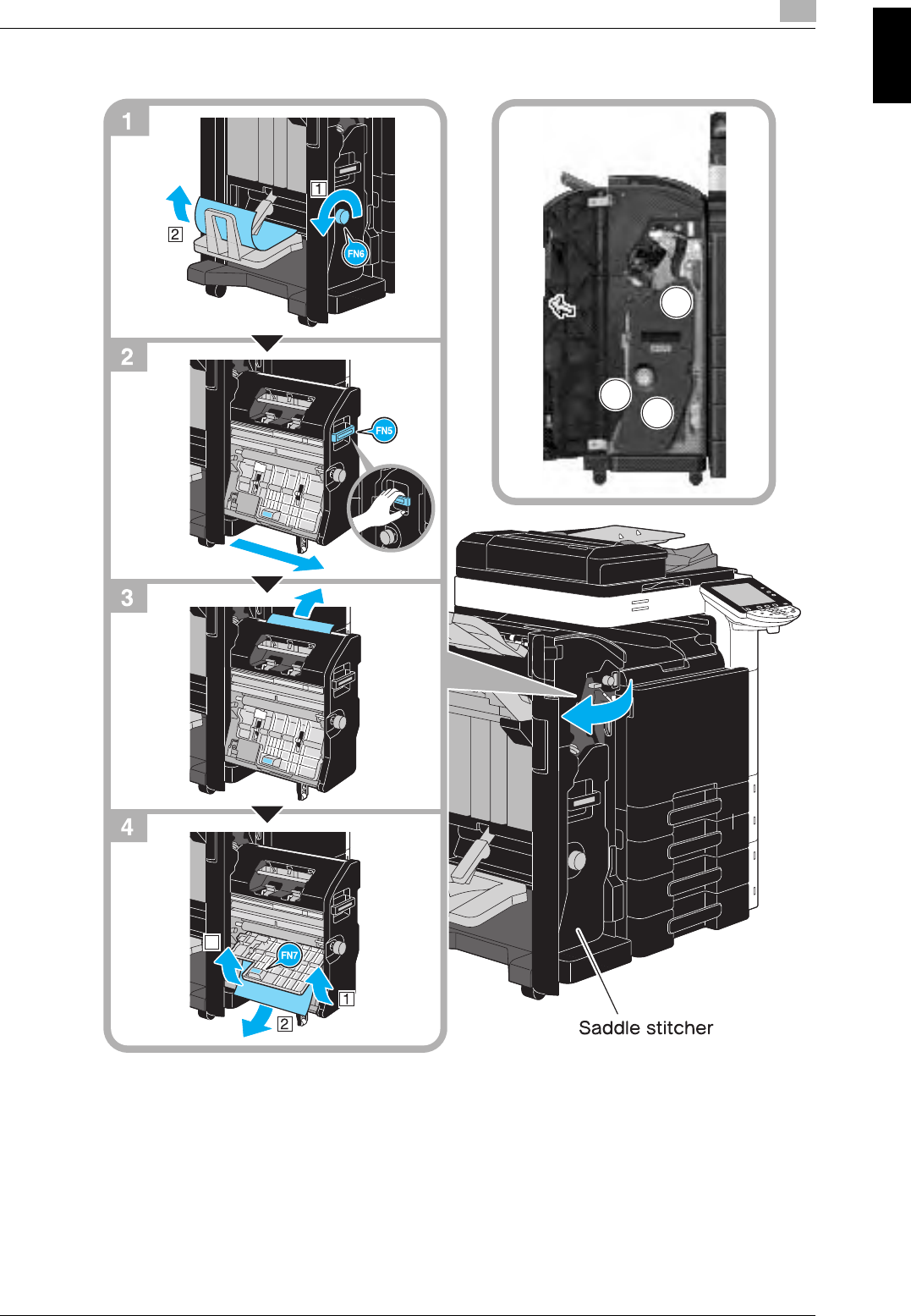 1

1

2

FN6

2

FN5

3

4

FN7

1

2

Saddle stitcher