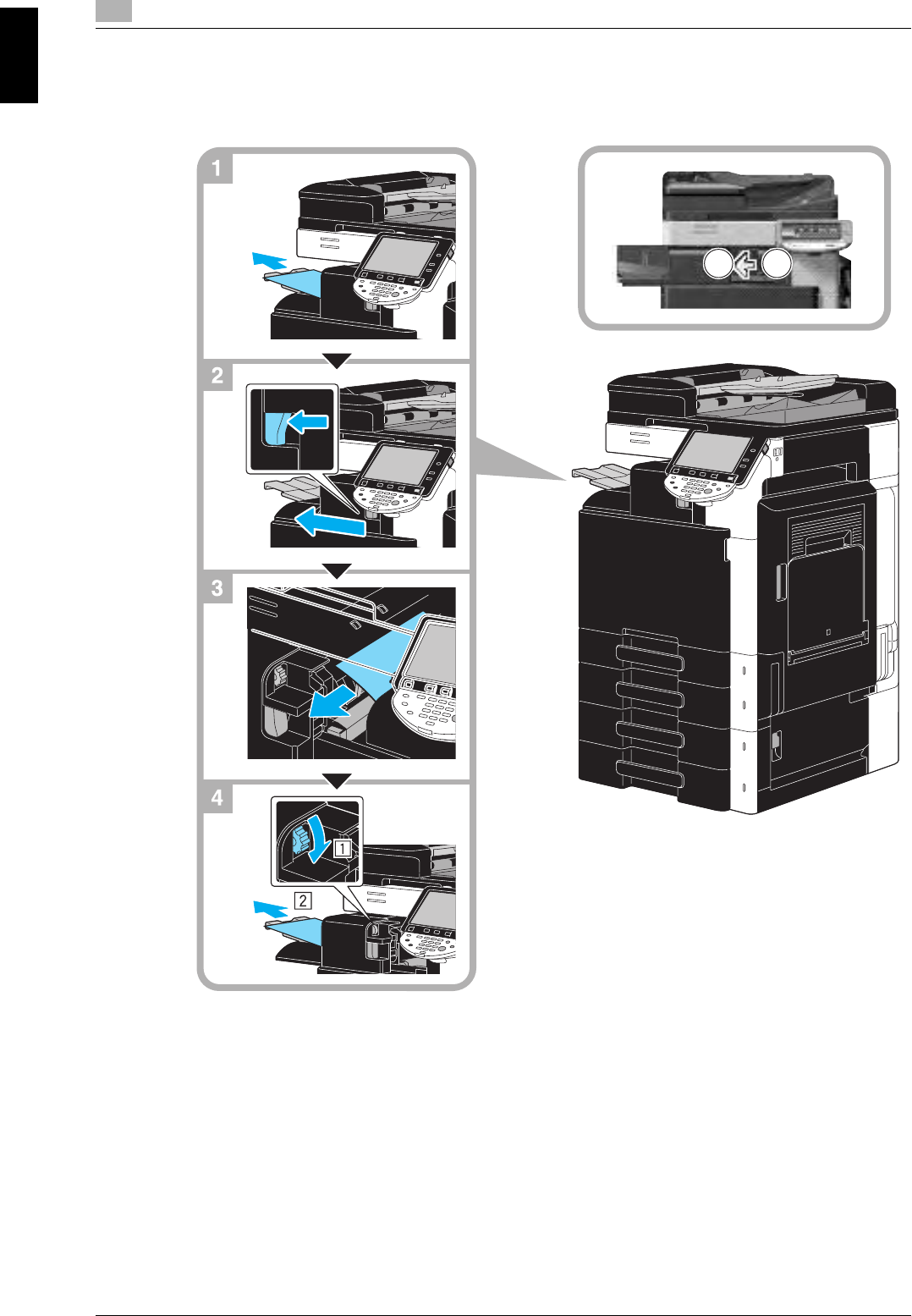 1

2

3

4

1

2