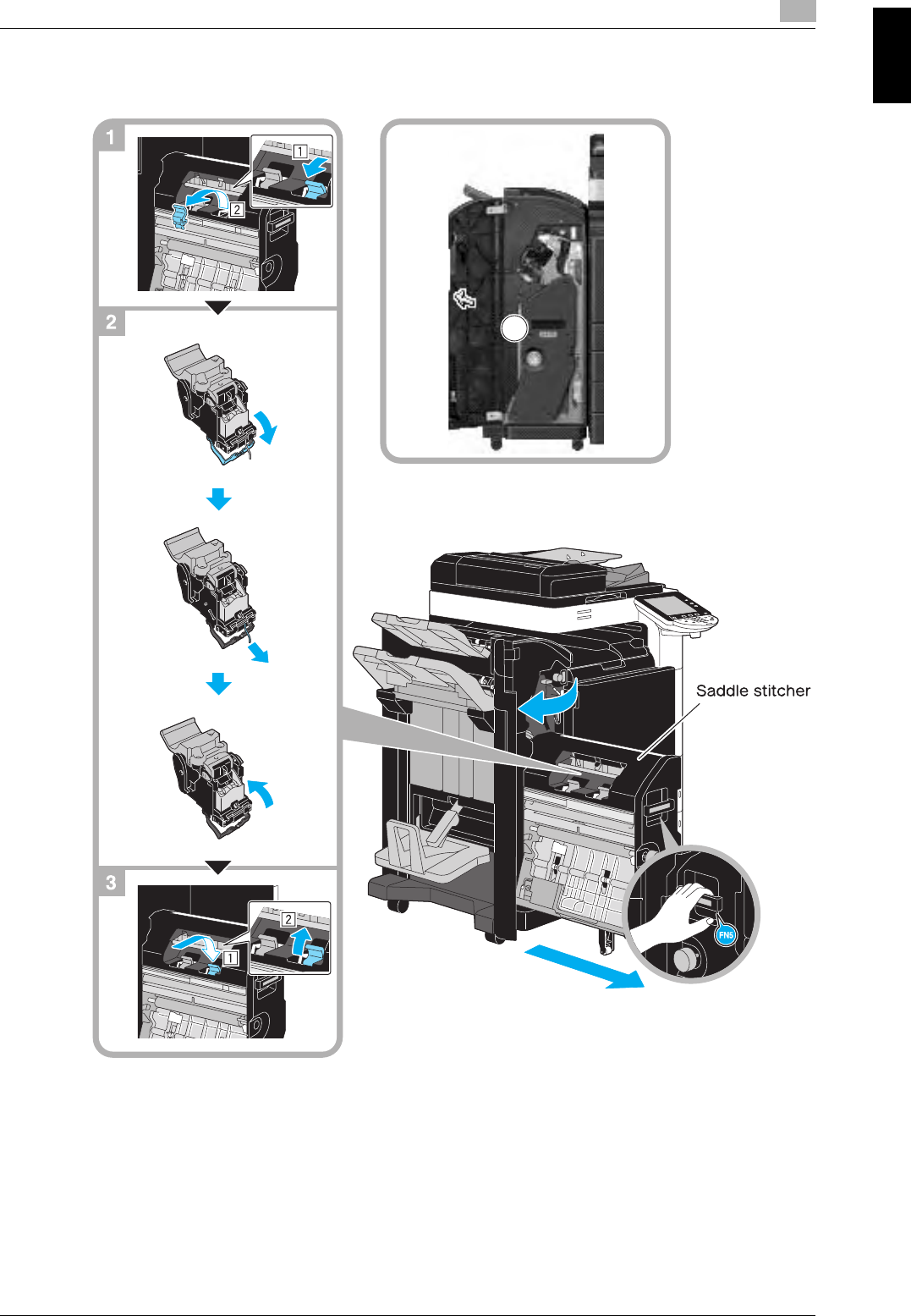 1

1

2

2

3

2

1

Saddle stitcher

FN5