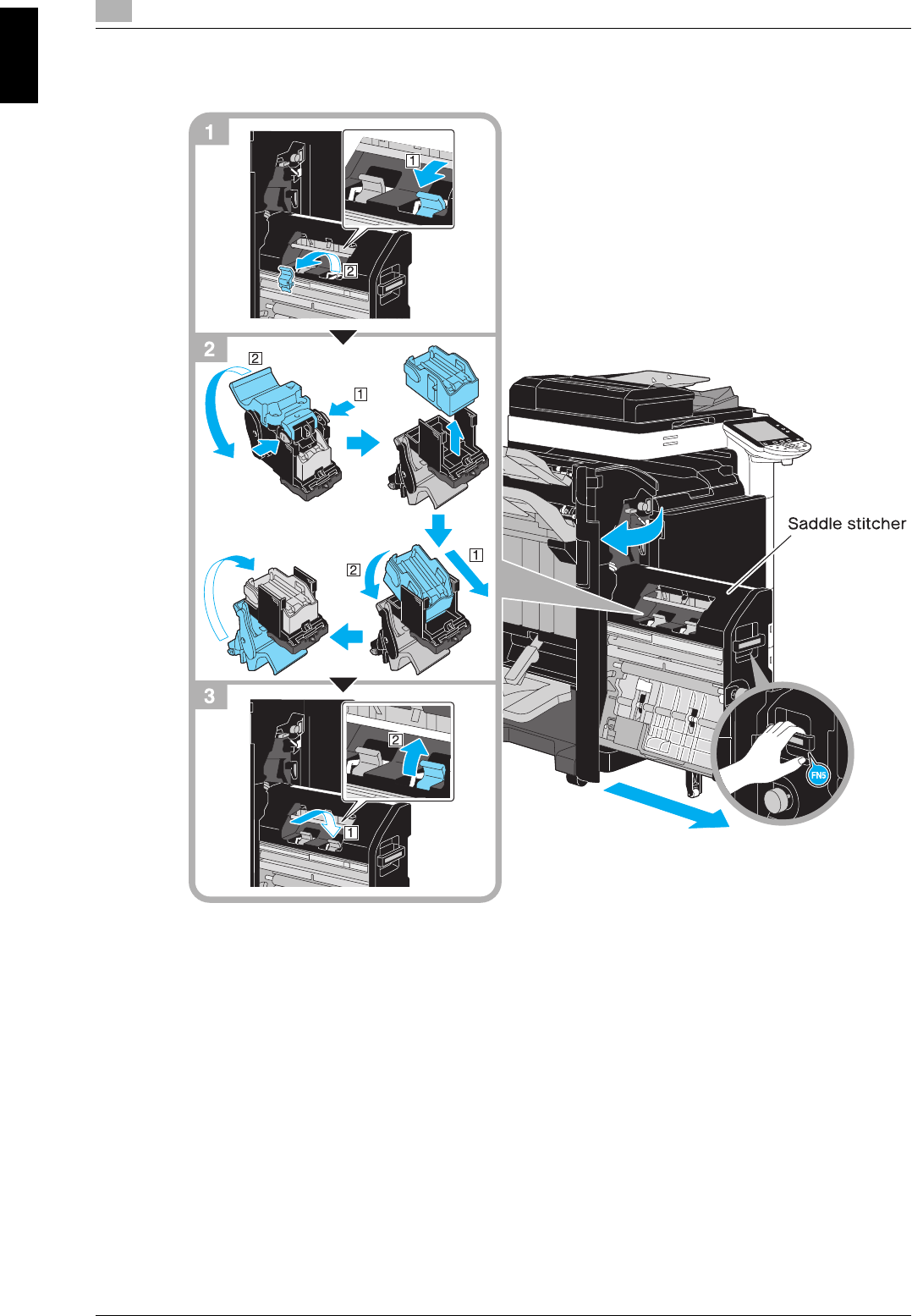 1

1

2

2

2

1

2

1

3

2

1

Saddle stitcher

FN5