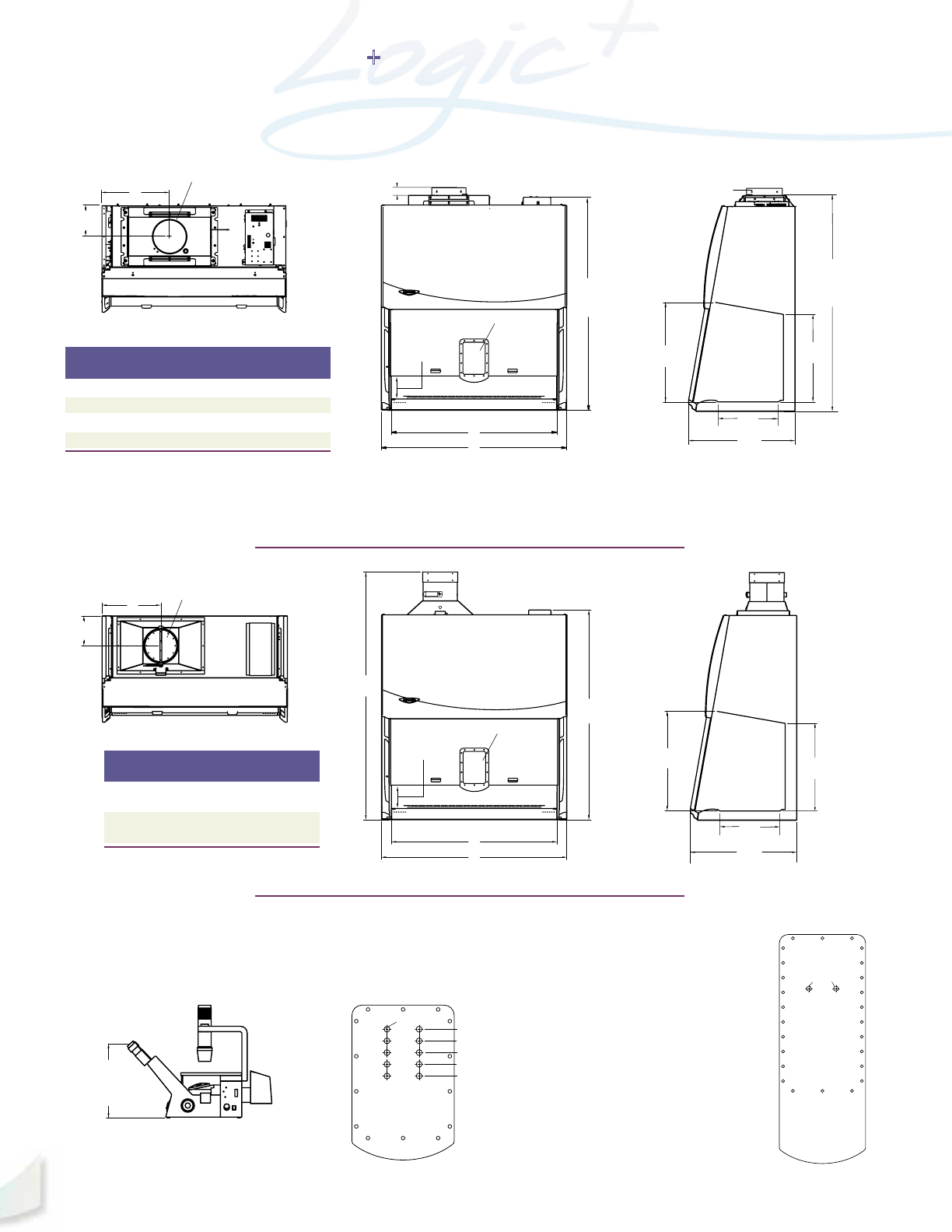 Logic+