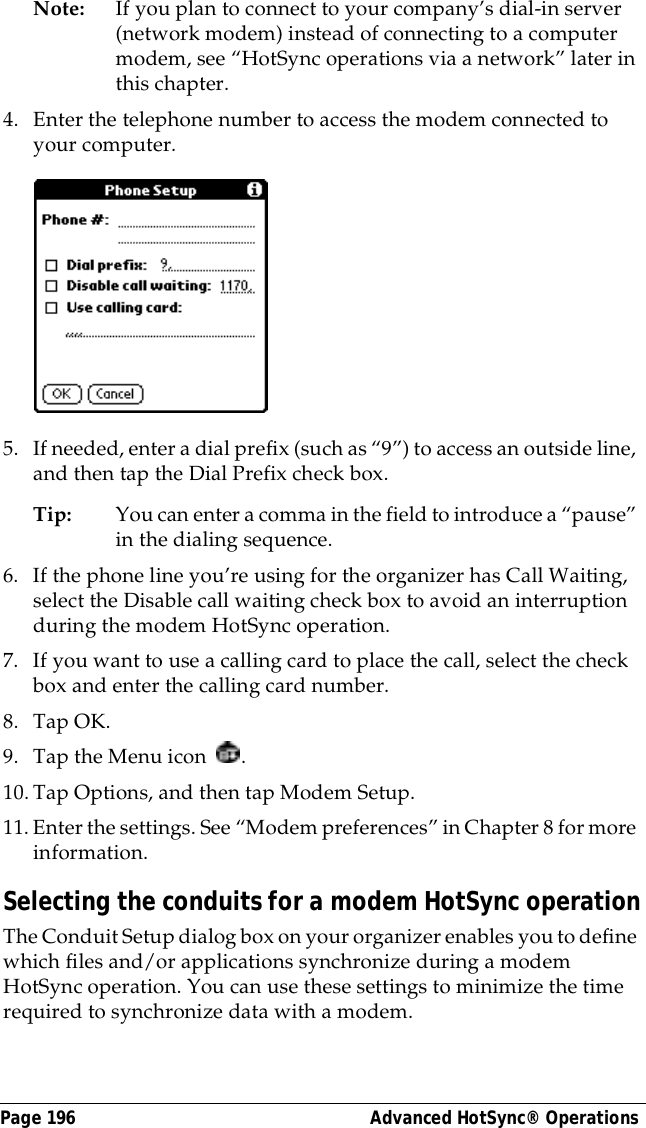 Note: If you plan to connect to your company's dial-in server (network modem) instead of connecting to a computer modem, see "HotSync operations via a network" later in this chapter.

4. Enter the telephone number to access the modem connected to your computer.

Phone Setup

Phone #:

Dial prefix: 9,

Disable call waiting: 1170,

Use calling card:

,,,,

OK Cancel

5. If needed, enter a dial prefix (such as "9") to access an outside line, and then tap the Dial Prefix check box.

Tip: You can enter a comma in the field to introduce a "pause" in the dialing sequence.

6. If the phone line you're using for the organizer has Call Waiting, select the Disable call waiting check box to avoid an interruption during the modem HotSync operation.

7. If you want to use a calling card to place the call, select the check box and enter the calling card number.

8. Tap OK.

9. Tap the Menu icon .

10. Tap Options, and then tap Modem Setup.

11. Enter the settings. See "Modem preferences" in Chapter 8 for more information.

Selecting the conduits for a modem HotSync operation

The Conduit Setup dialog box on your organizer enables you to define which files and/or applications synchronize during a modem HotSync operation. You can use these settings to minimize the time required to synchronize data with a modem.

Page 196 Advanced HotSync® Operations