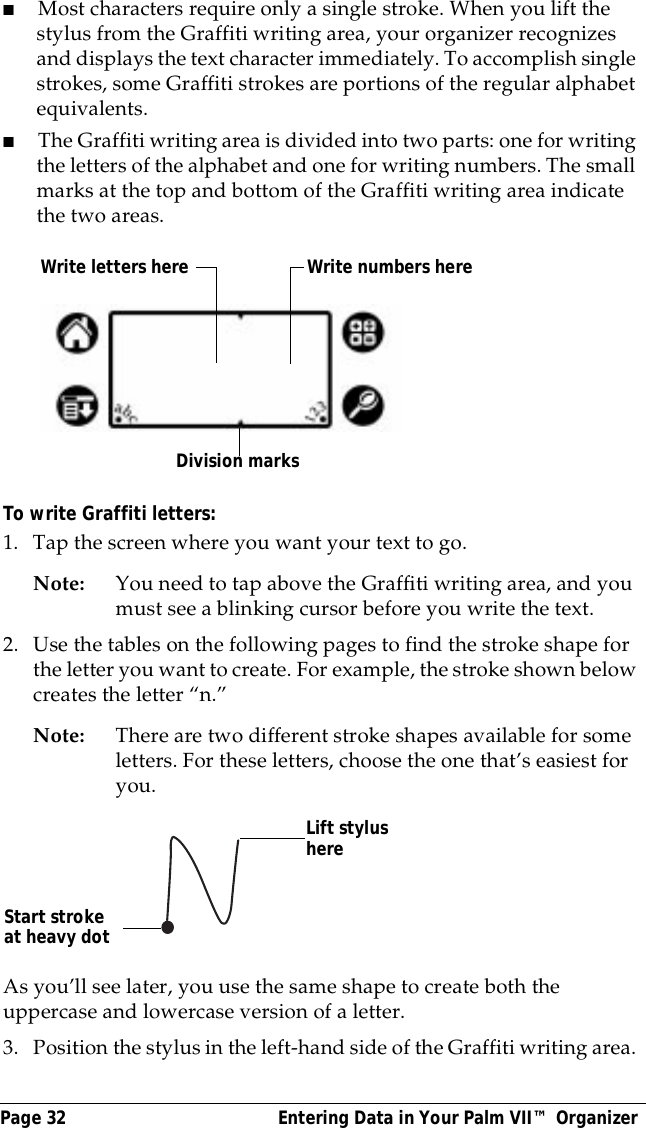 ■ Most characters require only a single stroke. When you lift the stylus from the Graffiti writing area, your organizer recognizes and displays the text character immediately. To accomplish single strokes, some Graffiti strokes are portions of the regular alphabet equivalents.

■ The Graffiti writing area is divided into two parts: one for writing the letters of the alphabet and one for writing numbers. The small marks at the top and bottom of the Graffiti writing area indicate the two areas.

Write letters here

Write numbers here

Division marks

To write Graffiti letters:

1. Tap the screen where you want your text to go.

Note: You need to tap above the Graffiti writing area, and you must see a blinking cursor before you write the text.

2. Use the tables on the following pages to find the stroke shape for the letter you want to create. For example, the stroke shown below creates the letter “n.”

Note: There are two different stroke shapes available for some letters. For these letters, choose the one that’s easiest for you.

Lift stylus here

Start stroke at heavy dot

As you’ll see later, you use the same shape to create both the uppercase and lowercase version of a letter.

3. Position the stylus in the left-hand side of the Graffiti writing area.

Page 32 Entering Data in Your Palm VII™ Organizer