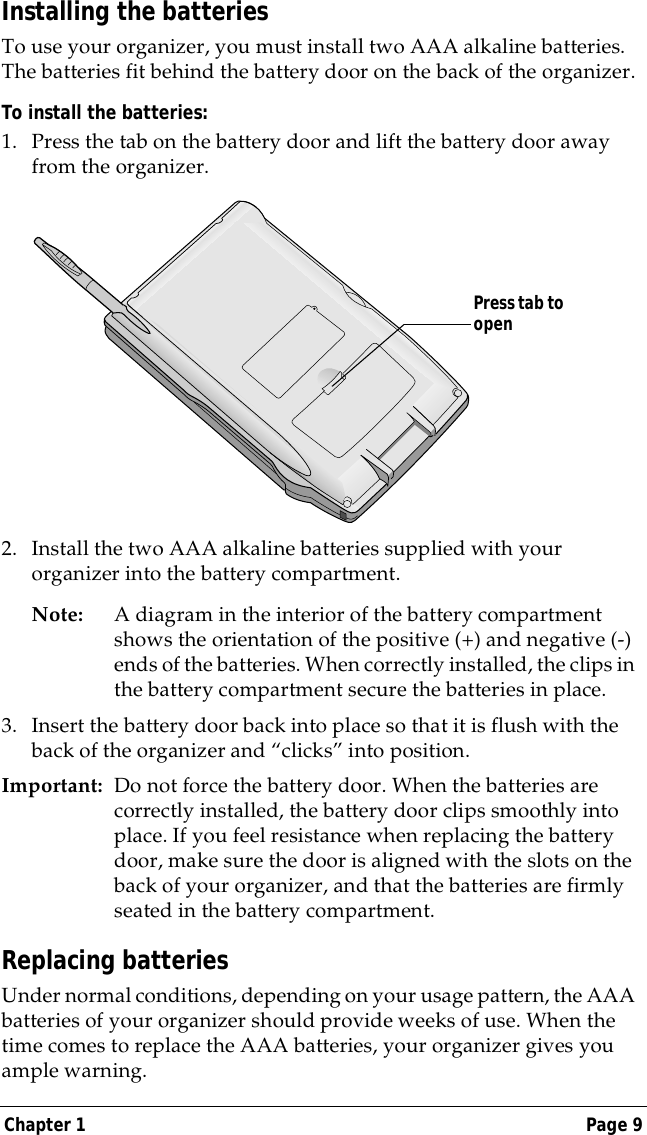 Installing the batteries

To use your organizer, you must install two AAA alkaline batteries. The batteries fit behind the battery door on the back of the organizer.

To install the batteries:

1. Press the tab on the battery door and lift the battery door away from the organizer.

Press tab to open

2. Install the two AAA alkaline batteries supplied with your organizer into the battery compartment.

Note: A diagram in the interior of the battery compartment shows the orientation of the positive (+) and negative (-) ends of the batteries. When correctly installed, the clips in the battery compartment secure the batteries in place.

3. Insert the battery door back into place so that it is flush with the back of the organizer and “clicks” into position.

Important: Do not force the battery door. When the batteries are correctly installed, the battery door clips smoothly into place. If you feel resistance when replacing the battery door, make sure the door is aligned with the slots on the back of your organizer, and that the batteries are firmly seated in the battery compartment.

Replacing batteries

Under normal conditions, depending on your usage pattern, the AAA batteries of your organizer should provide weeks of use. When the time comes to replace the AAA batteries, your organizer gives you ample warning.

Chapter 1 Page 9