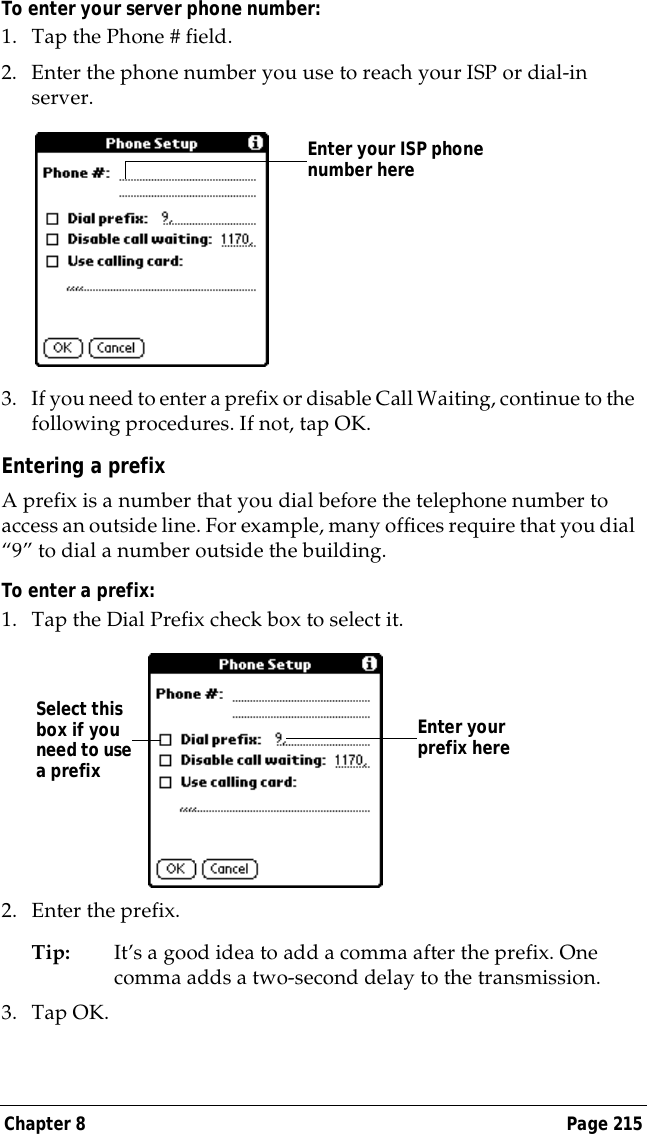 To enter your server phone number:

1. Tap the Phone # field.

2. Enter the phone number you use to reach your ISP or dial-in server.

Phone Setup

Phone #:

Dial prefix: 9,

Disable call waiting: 1170,

Use calling card:

,,,,

OK Cancel

Enter your ISP phone number here

3. If you need to enter a prefix or disable Call Waiting, continue to the following procedures. If not, tap OK.

Entering a prefix

A prefix is a number that you dial before the telephone number to access an outside line. For example, many offices require that you dial “9” to dial a number outside the building.

To enter a prefix:

1. Tap the Dial Prefix check box to select it.

Select this box if you need to use a prefix

Phone Setup

Phone #:

Dial prefix: 9,

Disable call waiting: 1170,

Use calling card:

,,,,

OK Cancel

Enter your prefix here

2. Enter the prefix.

Tip: It’s a good idea to add a comma after the prefix. One comma adds a two-second delay to the transmission.

3. Tap OK.

Chapter 8 Page 215