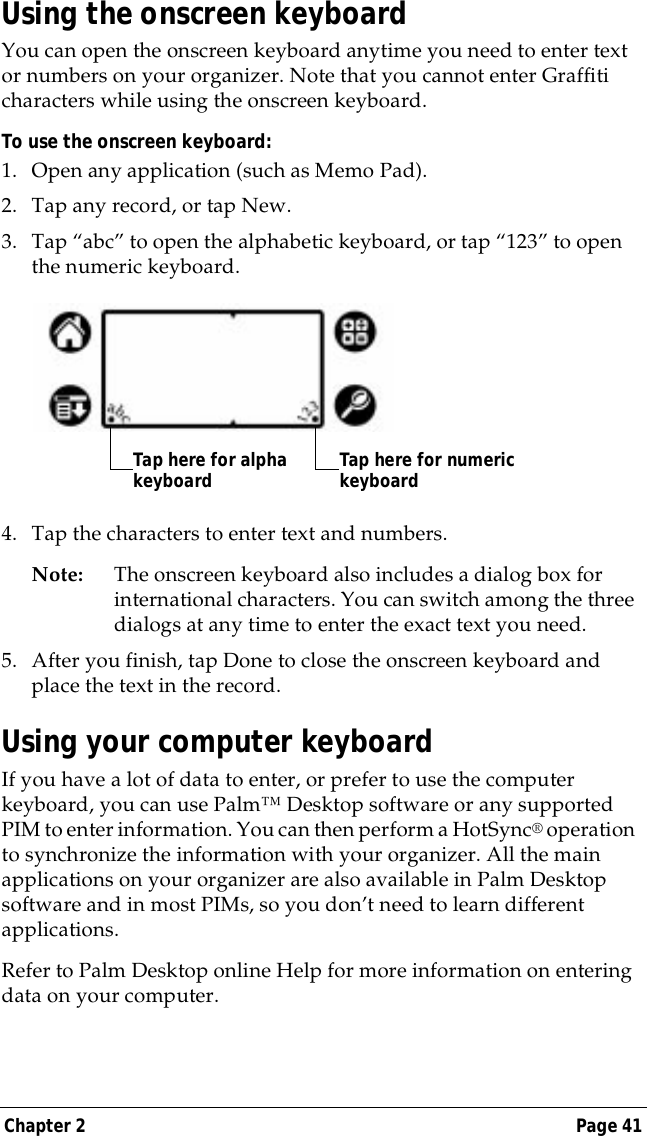 Using the onscreen keyboard

You can open the onscreen keyboard anytime you need to enter text or numbers on your organizer. Note that you cannot enter Graffiti characters while using the onscreen keyboard.

To use the onscreen keyboard:

1. Open any application (such as Memo Pad).
2. Tap any record, or tap New.
3. Tap “abc” to open the alphabetic keyboard, or tap “123” to open the numeric keyboard.

Tap here for alpha keyboard

Tap here for numeric keyboard

4. Tap the characters to enter text and numbers.

Note: The onscreen keyboard also includes a dialog box for international characters. You can switch among the three dialogs at any time to enter the exact text you need.

5. After you finish, tap Done to close the onscreen keyboard and place the text in the record.

Using your computer keyboard

If you have a lot of data to enter, or prefer to use the computer keyboard, you can use Palm™ Desktop software or any supported PIM to enter information. You can then perform a HotSync® operation to synchronize the information with your organizer. All the main applications on your organizer are also available in Palm Desktop software and in most PIMs, so you don’t need to learn different applications.

Refer to Palm Desktop online Help for more information on entering data on your computer.

Chapter 2 Page 41