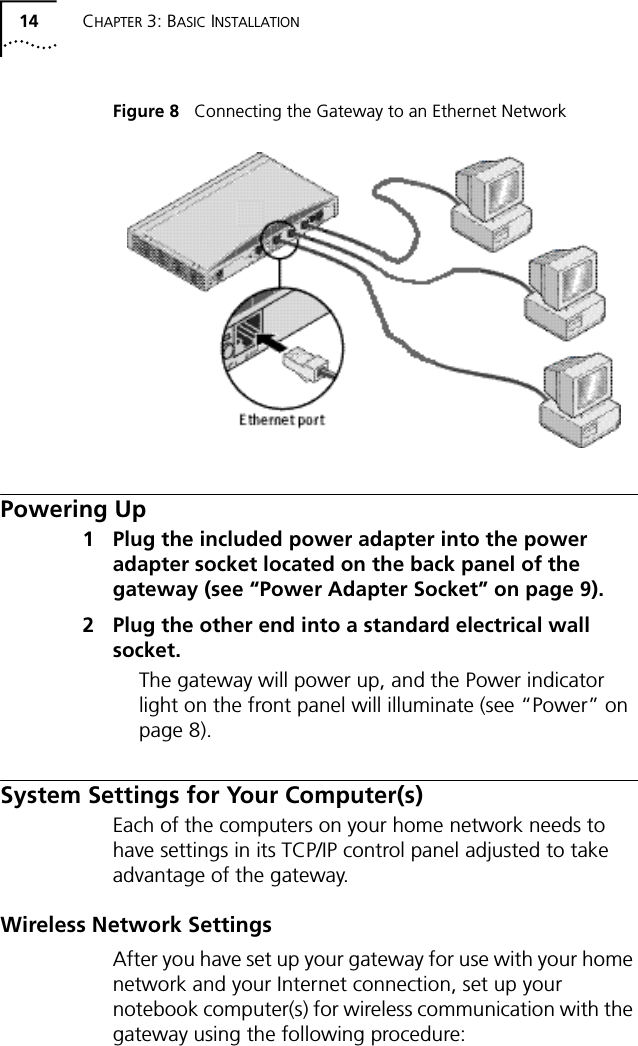 14 CHAPTER 3: BASIC INSTALLATION

Figure 8 Connecting the Gateway to an Ethernet Network

Ethernet port

Powering Up

1 Plug the included power adapter into the power adapter socket located on the back panel of the gateway (see “Power Adapter Socket” on page 9).

2 Plug the other end into a standard electrical wall socket.

The gateway will power up, and the Power indicator light on the front panel will illuminate (see “Power” on page 8).

System Settings for Your Computer(s)

Each of the computers on your home network needs to have settings in its TCP/IP control panel adjusted to take advantage of the gateway.

Wireless Network Settings

After you have set up your gateway for use with your home network and your Internet connection, set up your notebook computer(s) for wireless communication with the gateway using the following procedure: