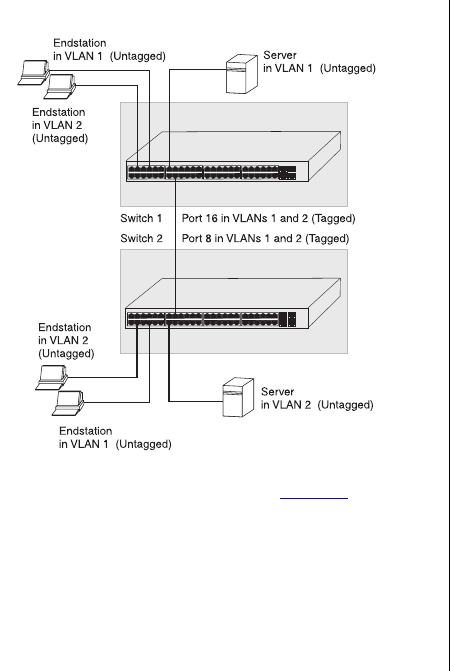 Endstation
in VLAN 1 (Untagged)

Server
in VLAN 1 (Untagged)

Endstation
in VLAN 2
(Untagged)

Switch 1 Port 16 in VLANs 1 and 2 (Tagged)

Switch 2 Port 8 in VLANs 1 and 2 (Tagged)

Endstation
in VLAN 2
(Untagged)

Server
in VLAN 2 (Untagged)

Endstation
in VLAN 1 (Untagged)