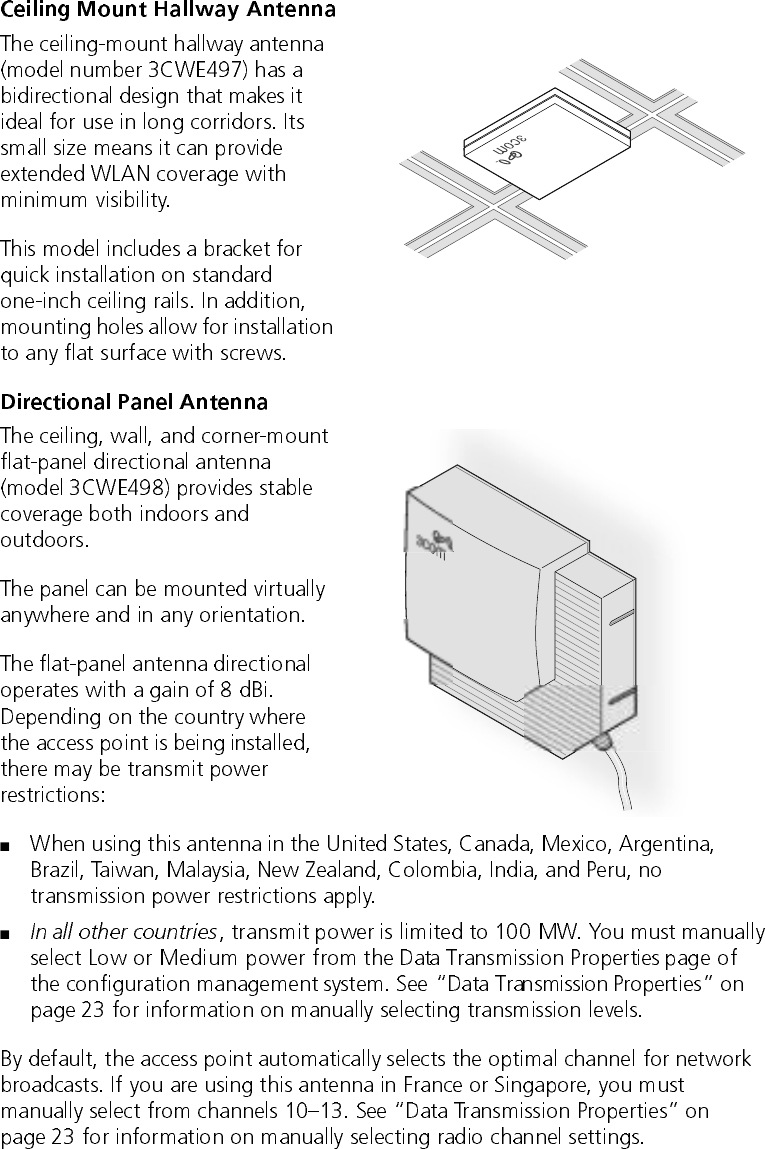 Ceiling Mount Hallway Antenna

The ceiling-mount hallway antenna (model number 3CWE497) has a bidirectional design that makes it ideal for use in long corridors. Its small size means it can provide extended WLAN coverage with minimum visibility.

3com

This model includes a bracket for quick installation on standard one-inch ceiling rails. In addition, mounting holes allow for installation to any flat surface with screws.

Directional Panel Antenna

The ceiling, wall, and corner-mount flat-panel directional antenna (model 3CWE498) provides stable coverage both indoors and outdoors.

3com

The panel can be mounted virtually anywhere and in any orientation.

The flat-panel antenna directional operates with a gain of 8 dBi. Depending on the country where the access point is being installed, there may be transmit power restrictions:

■ When using this antenna in the United States, Canada, Mexico, Argentina, Brazil, Taiwan, Malaysia, New Zealand, Colombia, India, and Peru, no transmission power restrictions apply.

■ In all other countries, transmit power is limited to 100 MW. You must manually select Low or Medium power from the Data Transmission Properties page of the configuration management system. See "Data Transmission Properties" on page 23 for information on manually selecting transmission levels.

By default, the access point automatically selects the optimal channel for network broadcasts. If you are using this antenna in France or Singapore, you must manually select from channels 10–13. See "Data Transmission Properties" on page 23 for information on manually selecting radio channel settings.