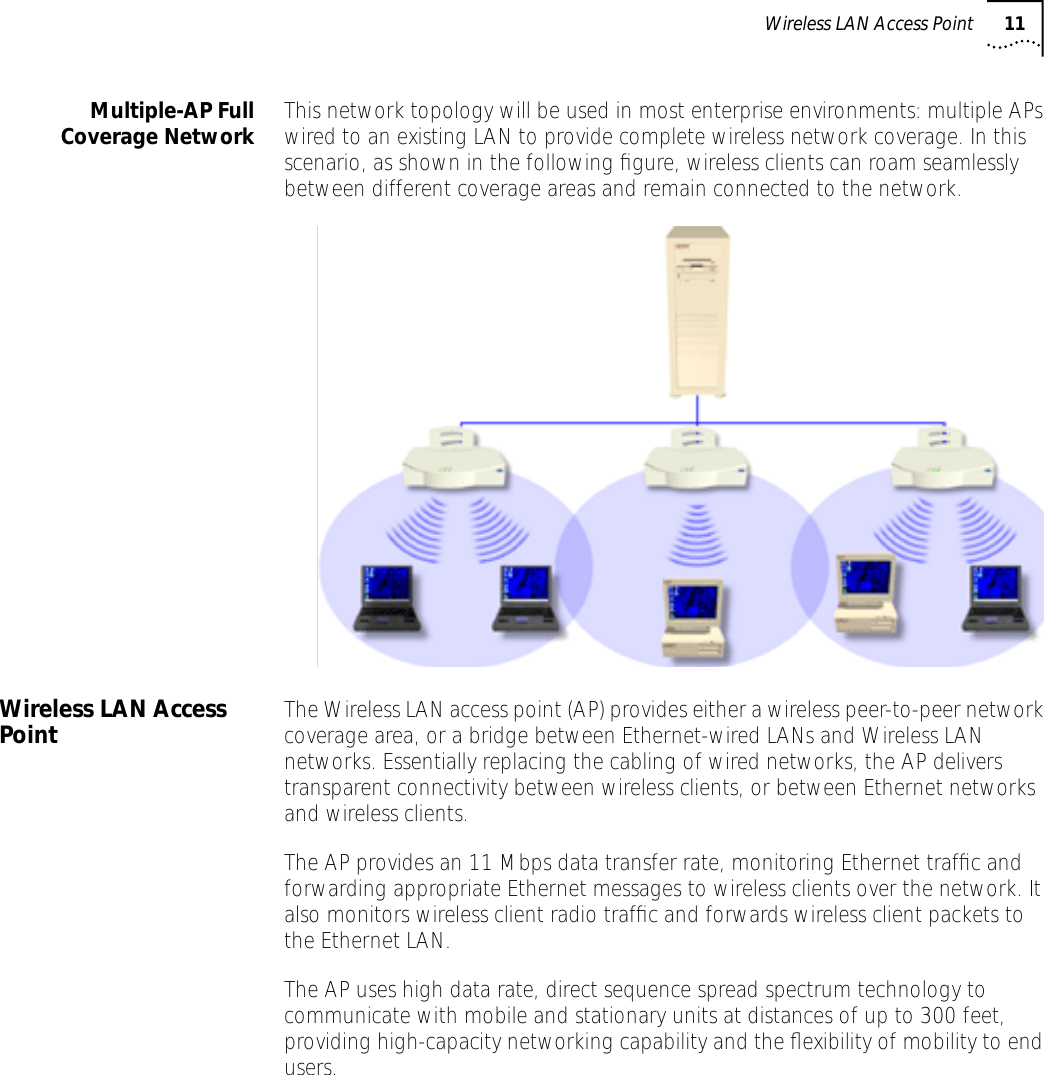 Wireless LAN Access Point 11

Multiple-AP Full Coverage Network

This network topology will be used in most enterprise environments: multiple APs wired to an existing LAN to provide complete wireless network coverage. In this scenario, as shown in the following figure, wireless clients can roam seamlessly between different coverage areas and remain connected to the network.

Wireless LAN Access Point

The Wireless LAN access point (AP) provides either a wireless peer-to-peer network coverage area, or a bridge between Ethernet-wired LANs and Wireless LAN networks. Essentially replacing the cabling of wired networks, the AP delivers transparent connectivity between wireless clients, or between Ethernet networks and wireless clients.

The AP provides an 11 Mbps data transfer rate, monitoring Ethernet traffic and forwarding appropriate Ethernet messages to wireless clients over the network. It also monitors wireless client radio traffic and forwards wireless client packets to the Ethernet LAN.

The AP uses high data rate, direct sequence spread spectrum technology to communicate with mobile and stationary units at distances of up to 300 feet, providing high-capacity networking capability and the flexibility of mobility to end users.