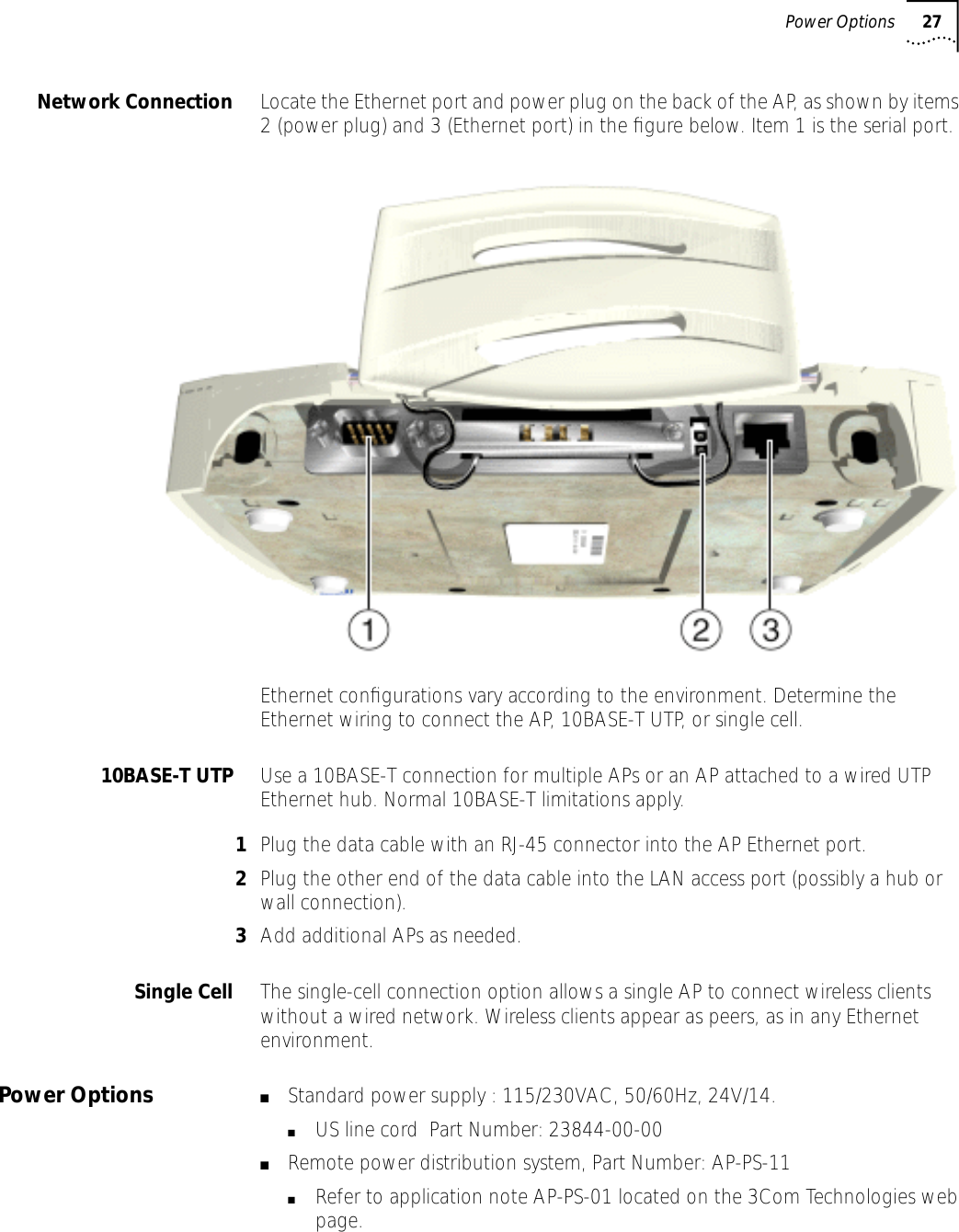 Power Options 27

Network Connection Locate the Ethernet port and power plug on the back of the AP, as shown by items 2 (power plug) and 3 (Ethernet port) in the figure below. Item 1 is the serial port.

1 2 3

Ethernet configurations vary according to the environment. Determine the Ethernet wiring to connect the AP, 10BASE-T UTP, or single cell.

10BASE-T UTP Use a 10BASE-T connection for multiple APs or an AP attached to a wired UTP Ethernet hub. Normal 10BASE-T limitations apply.

1 Plug the data cable with an RJ-45 connector into the AP Ethernet port.

2 Plug the other end of the data cable into the LAN access port (possibly a hub or wall connection).

3 Add additional APs as needed.

Single Cell The single-cell connection option allows a single AP to connect wireless clients without a wired network. Wireless clients appear as peers, as in any Ethernet environment.

Power Options

■ Standard power supply : 115/230VAC, 50/60Hz, 24V/14.

■ US line cord Part Number: 23844-00-00

■ Remote power distribution system, Part Number: AP-PS-11

■ Refer to application note AP-PS-01 located on the 3Com Technologies web page.