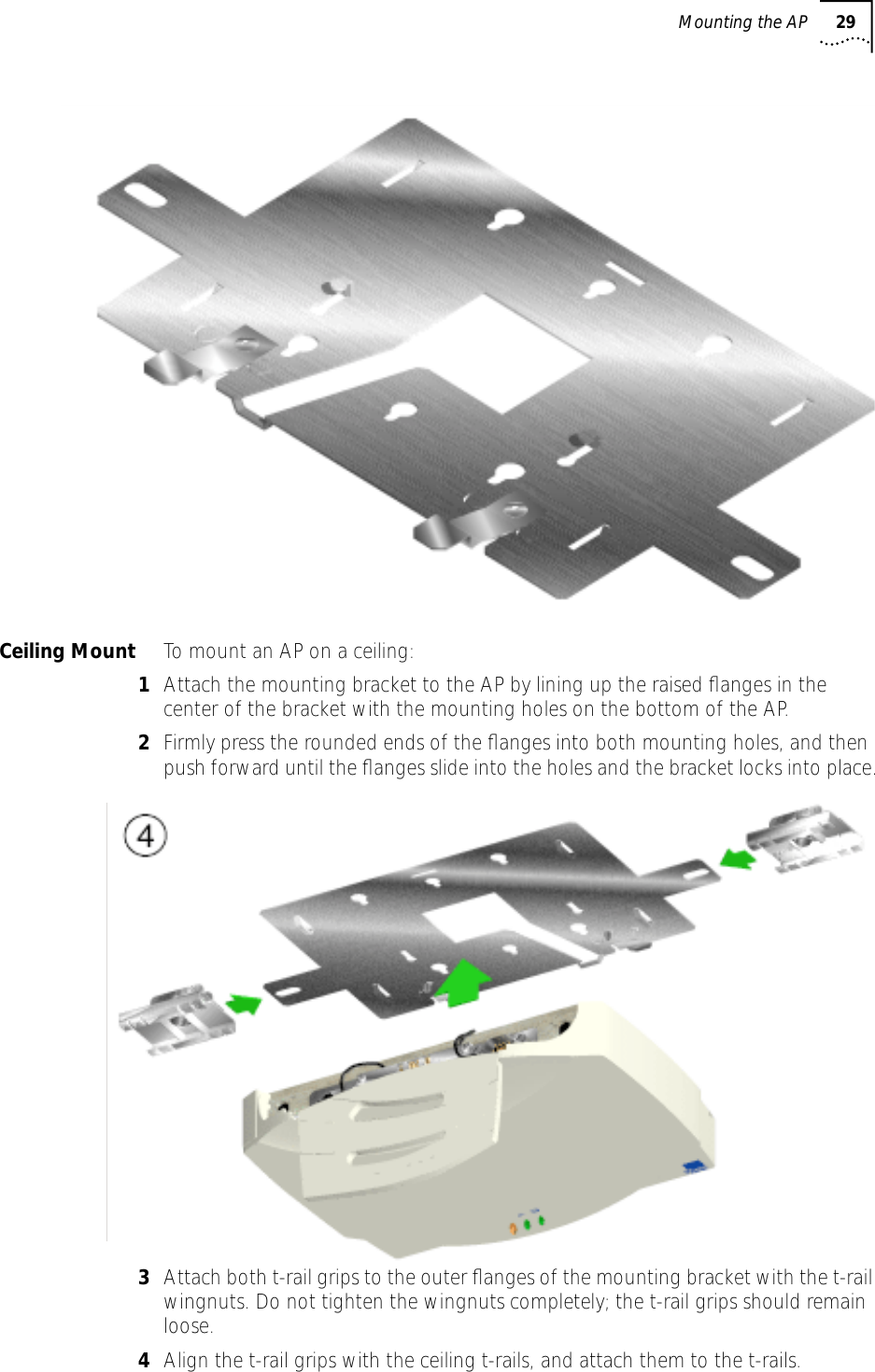 Mounting the AP 29

Ceiling Mount To mount an AP on a ceiling:

1 Attach the mounting bracket to the AP by lining up the raised flanges in the center of the bracket with the mounting holes on the bottom of the AP.

2 Firmly press the rounded ends of the flanges into both mounting holes, and then push forward until the flanges slide into the holes and the bracket locks into place.

4

3 Attach both t-rail grips to the outer flanges of the mounting bracket with the t-rail wingnuts. Do not tighten the wingnuts completely; the t-rail grips should remain loose.

4 Align the t-rail grips with the ceiling t-rails, and attach them to the t-rails.