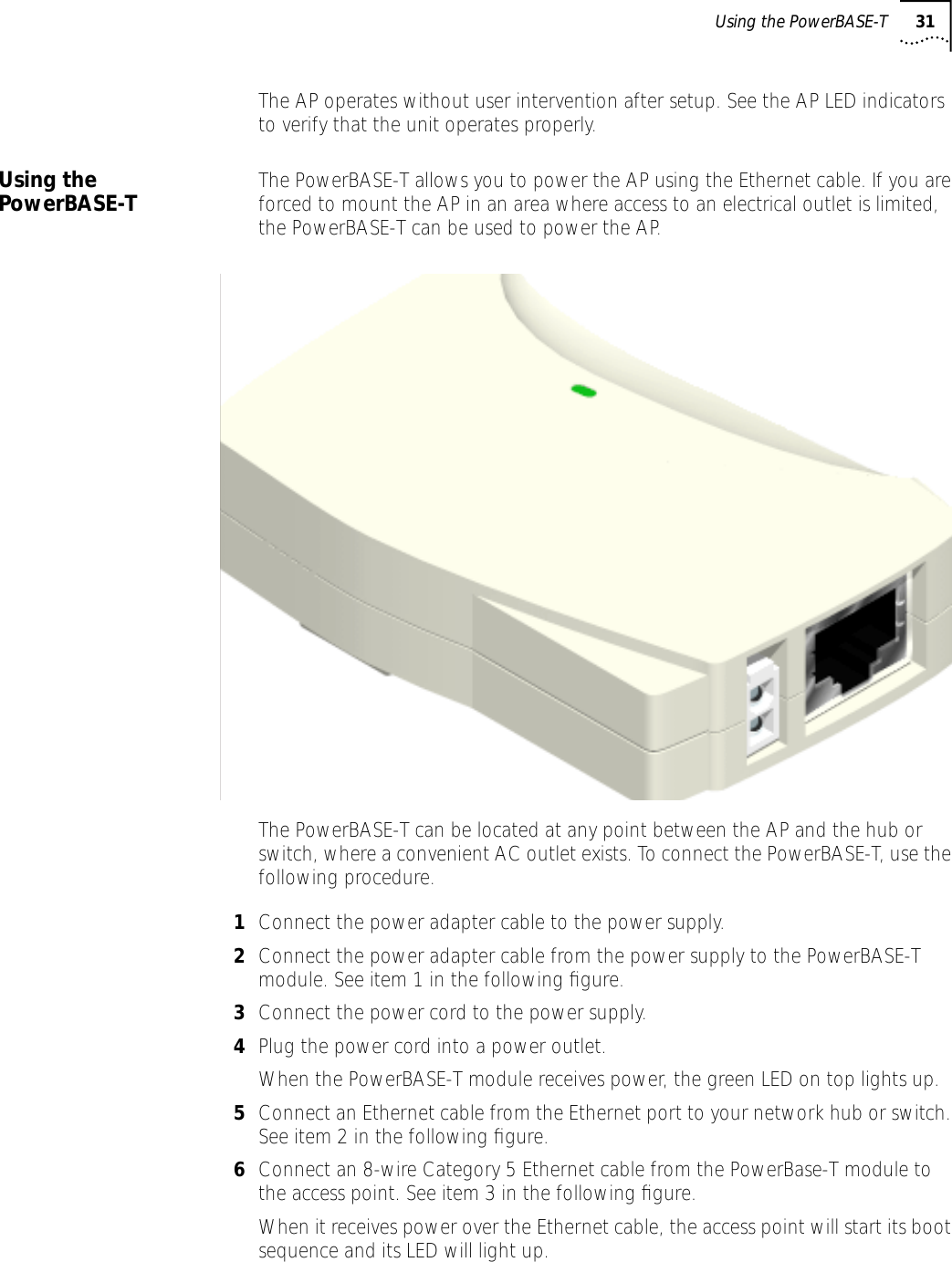 Using the PowerBASE-T 31

The AP operates without user intervention after setup. See the AP LED indicators to verify that the unit operates properly.

Using the PowerBASE-T

The PowerBASE-T allows you to power the AP using the Ethernet cable. If you are forced to mount the AP in an area where access to an electrical outlet is limited, the PowerBASE-T can be used to power the AP.

The PowerBASE-T can be located at any point between the AP and the hub or switch, where a convenient AC outlet exists. To connect the PowerBASE-T, use the following procedure.

1 Connect the power adapter cable to the power supply.

2 Connect the power adapter cable from the power supply to the PowerBASE-T module. See item 1 in the following figure.

3 Connect the power cord to the power supply.

4 Plug the power cord into a power outlet.

When the PowerBASE-T module receives power, the green LED on top lights up.

5 Connect an Ethernet cable from the Ethernet port to your network hub or switch. See item 2 in the following figure.

6 Connect an 8-wire Category 5 Ethernet cable from the PowerBase-T module to the access point. See item 3 in the following figure.

When it receives power over the Ethernet cable, the access point will start its boot sequence and its LED will light up.