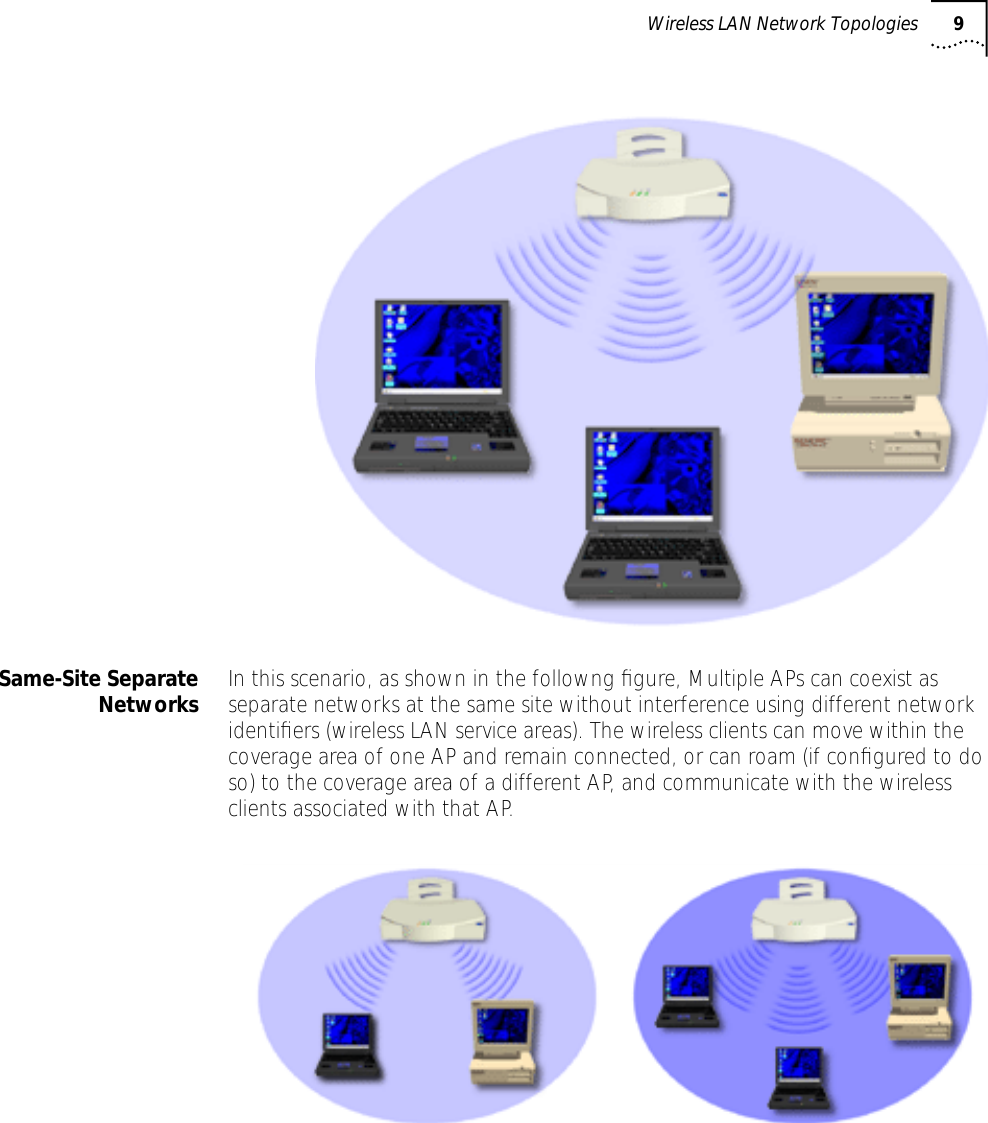 Wireless LAN Network Topologies 9

Same-Site Separate Networks

In this scenario, as shown in the followng figure, Multiple APs can coexist as separate networks at the same site without interference using different network identifiers (wireless LAN service areas). The wireless clients can move within the coverage area of one AP and remain connected, or can roam (if configured to do so) to the coverage area of a different AP, and communicate with the wireless clients associated with that AP.