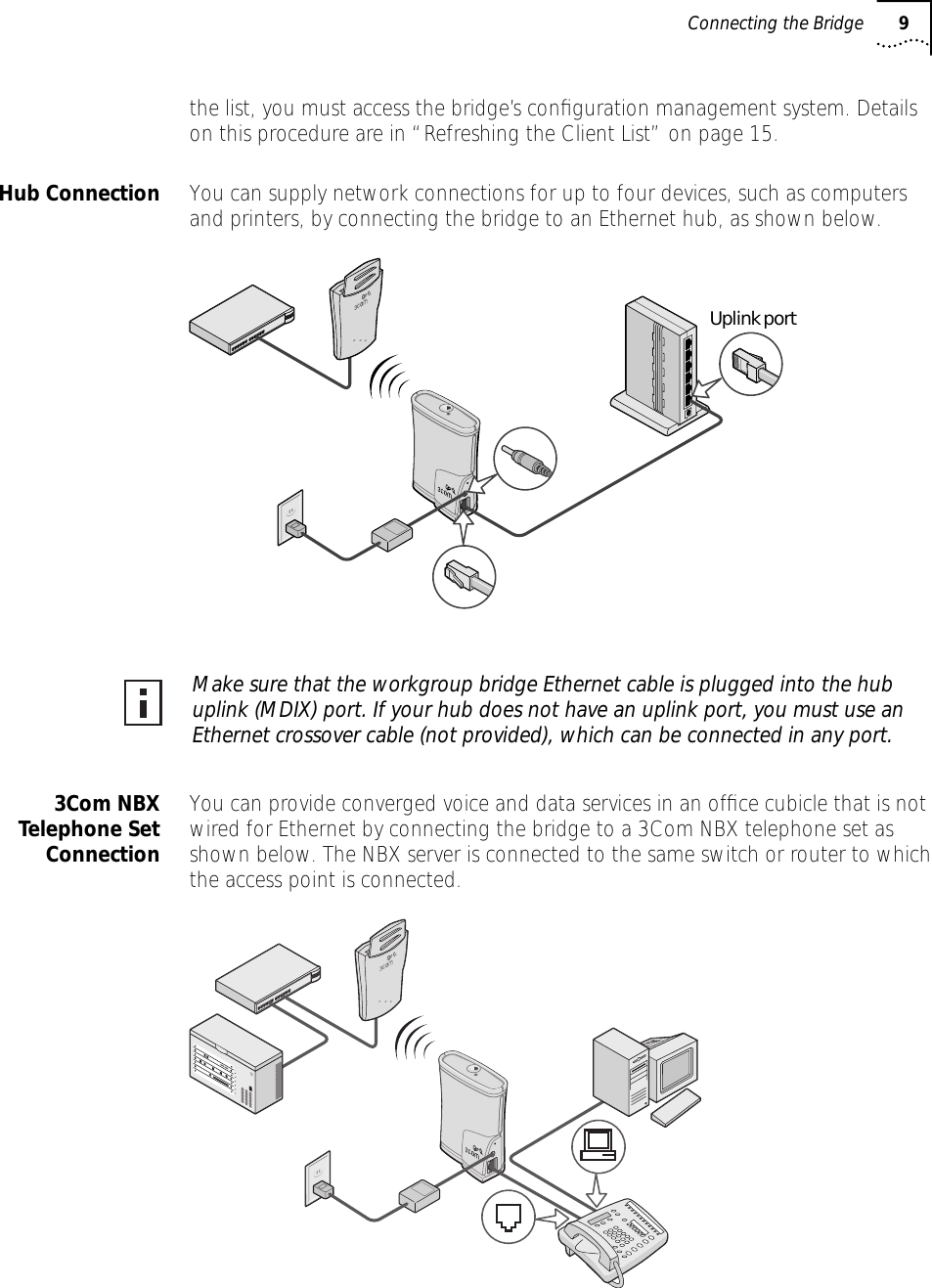 Connecting the Bridge 9

the list, you must access the bridge's configuration management system. Details on this procedure are in "Refreshing the Client List" on page 15.

Hub Connection

You can supply network connections for up to four devices, such as computers and printers, by connecting the bridge to an Ethernet hub, as shown below.

Uplink port

Make sure that the workgroup bridge Ethernet cable is plugged into the hub uplink (MDIX) port. If your hub does not have an uplink port, you must use an Ethernet crossover cable (not provided), which can be connected in any port.

3Com NBX Telephone Set Connection

You can provide converged voice and data services in an office cubicle that is not wired for Ethernet by connecting the bridge to a 3Com NBX telephone set as shown below. The NBX server is connected to the same switch or router to which the access point is connected.