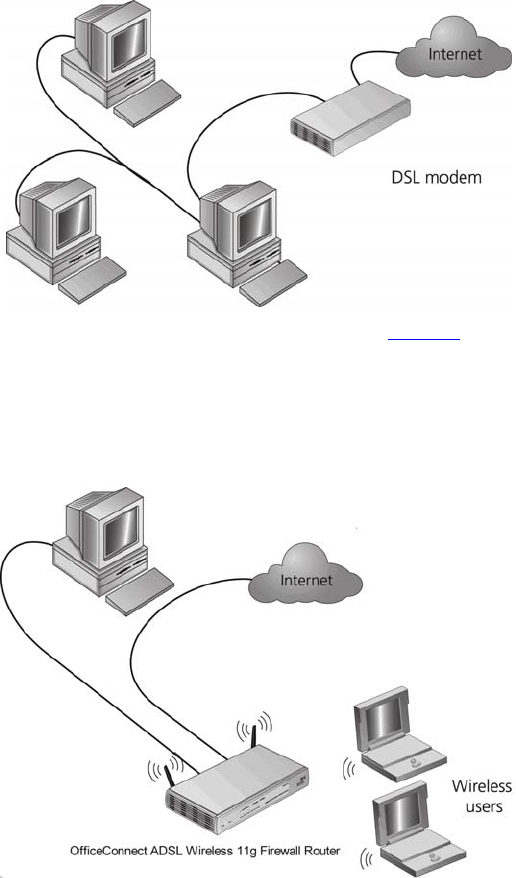 Internet

DSL modem

Internet

Wireless users

OfficeConnect ADSL Wireless 11g Firewall Router