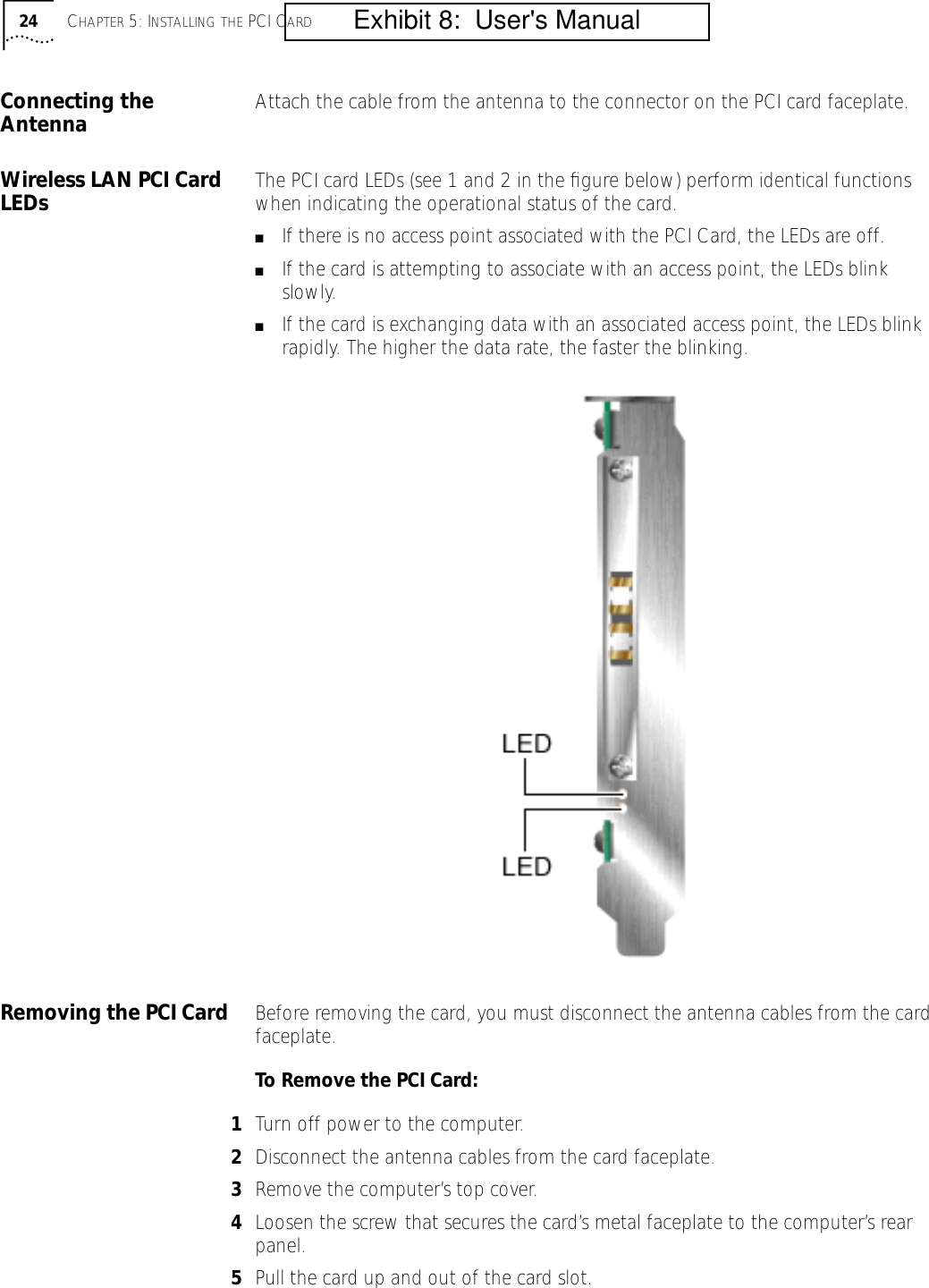 24 CHAPTER 5: INSTALLING THE PCI CARD

Exhibit 8: User's Manual

Connecting the Antenna

Attach the cable from the antenna to the connector on the PCI card faceplate.

Wireless LAN PCI Card LEDs

The PCI card LEDs (see 1 and 2 in the figure below) perform identical functions when indicating the operational status of the card.

■ If there is no access point associated with the PCI Card, the LEDs are off.

■ If the card is attempting to associate with an access point, the LEDs blink slowly.

■ If the card is exchanging data with an associated access point, the LEDs blink rapidly. The higher the data rate, the faster the blinking.

LED

LED

Removing the PCI Card

Before removing the card, you must disconnect the antenna cables from the card faceplate.

To Remove the PCI Card:

1 Turn off power to the computer.

2 Disconnect the antenna cables from the card faceplate.

3 Remove the computer's top cover.

4 Loosen the screw that secures the card's metal faceplate to the computer's rear panel.

5 Pull the card up and out of the card slot.