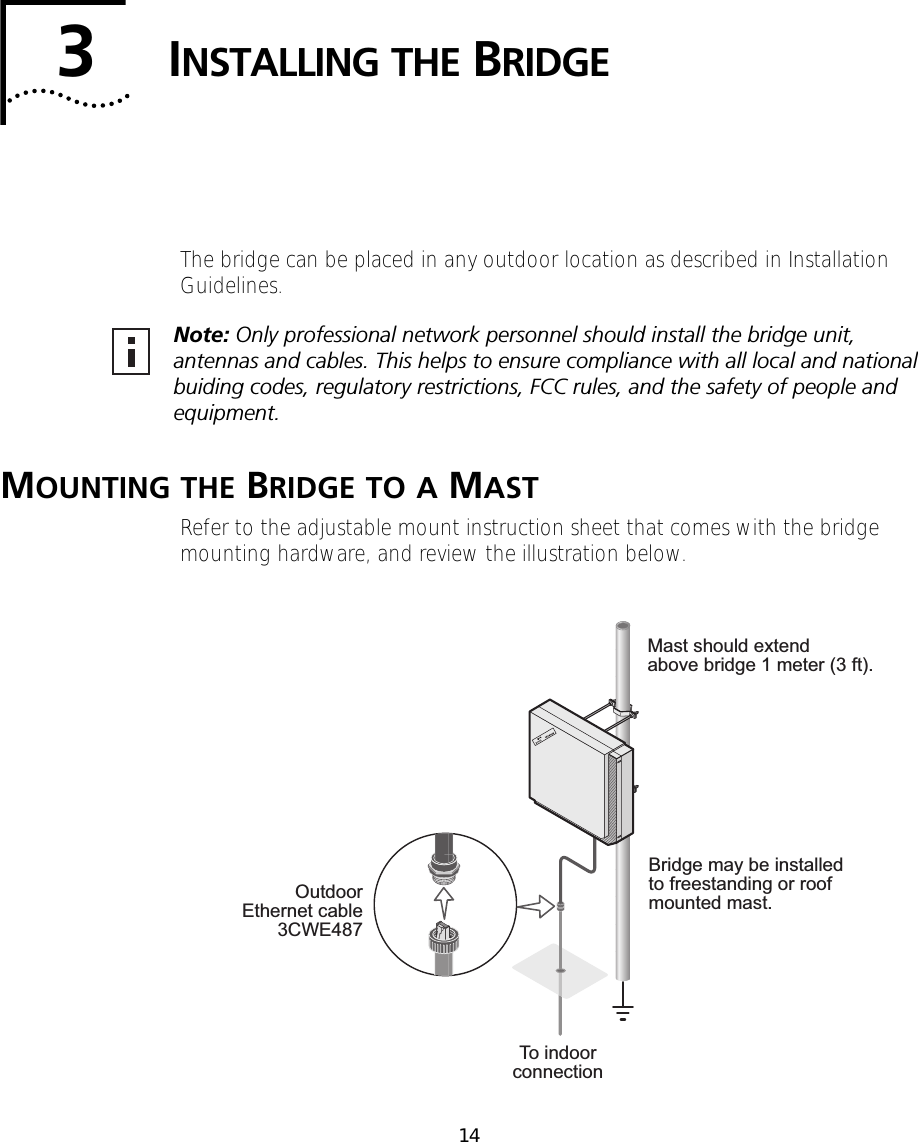 3 INSTALLING THE BRIDGE

The bridge can be placed in any outdoor location as described in Installation Guidelines.

Note: Only professional network personnel should install the bridge unit, antennas and cables. This helps to ensure compliance with all local and national buiding codes, regulatory restrictions, FCC rules, and the safety of people and equipment.

MOUNTING THE BRIDGE TO A MAST

Refer to the adjustable mount instruction sheet that comes with the bridge mounting hardware, and review the illustration below.

Mast should extend above bridge 1 meter (3 ft).

Bridge may be installed to freestanding or roof mounted mast.

Outdoor Ethernet cable 3CWE487

To indoor connection

14