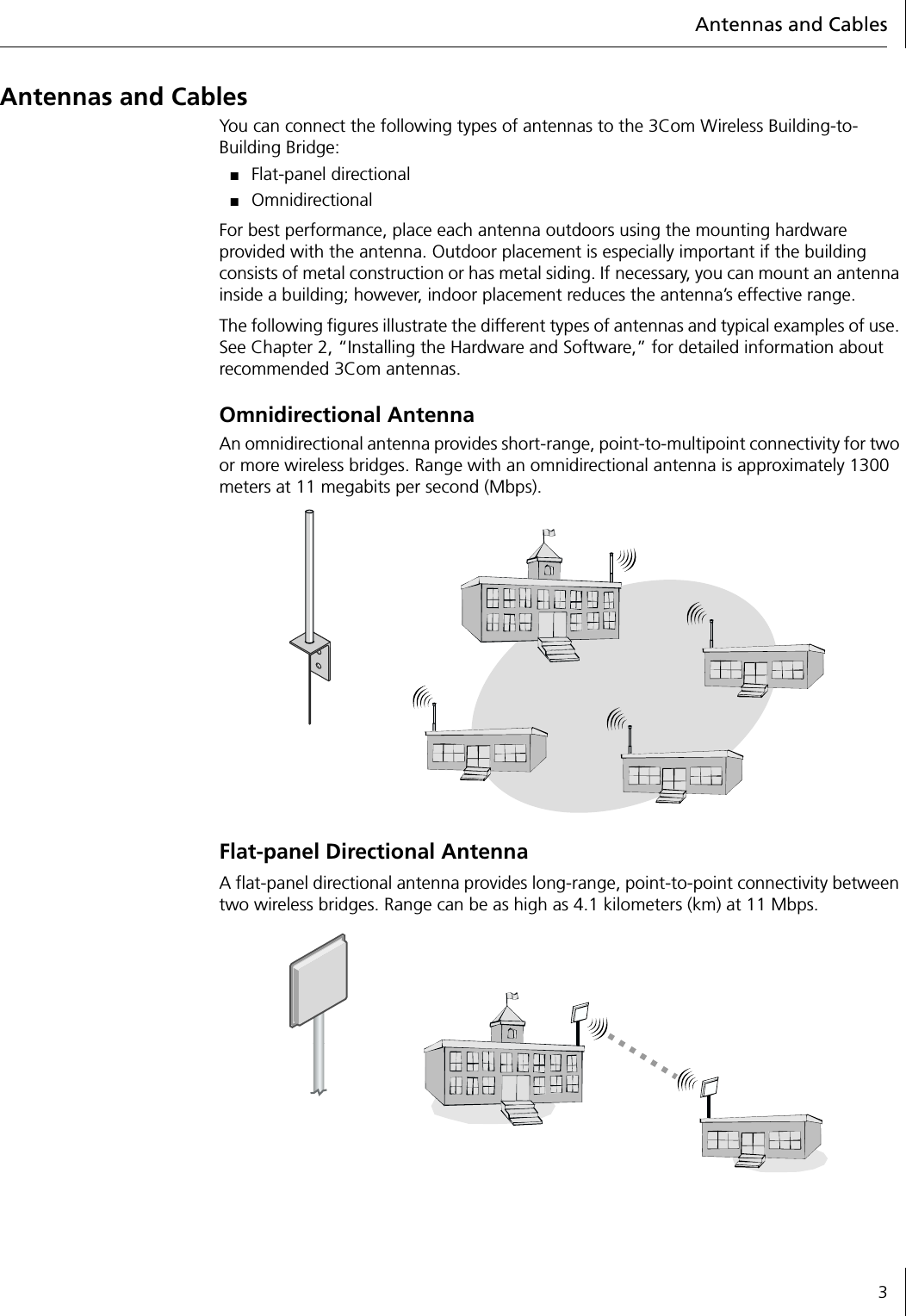 Antennas and Cables

Antennas and Cables

You can connect the following types of antennas to the 3Com Wireless Building-to-Building Bridge:

■ Flat-panel directional
■ Omnidirectional

For best performance, place each antenna outdoors using the mounting hardware provided with the antenna. Outdoor placement is especially important if the building consists of metal construction or has metal siding. If necessary, you can mount an antenna inside a building; however, indoor placement reduces the antenna's effective range.

The following figures illustrate the different types of antennas and typical examples of use. See Chapter 2, "Installing the Hardware and Software," for detailed information about recommended 3Com antennas.

Omnidirectional Antenna

An omnidirectional antenna provides short-range, point-to-multipoint connectivity for two or more wireless bridges. Range with an omnidirectional antenna is approximately 1300 meters at 11 megabits per second (Mbps).

Flat-panel Directional Antenna

A flat-panel directional antenna provides long-range, point-to-point connectivity between two wireless bridges. Range can be as high as 4.1 kilometers (km) at 11 Mbps.

3