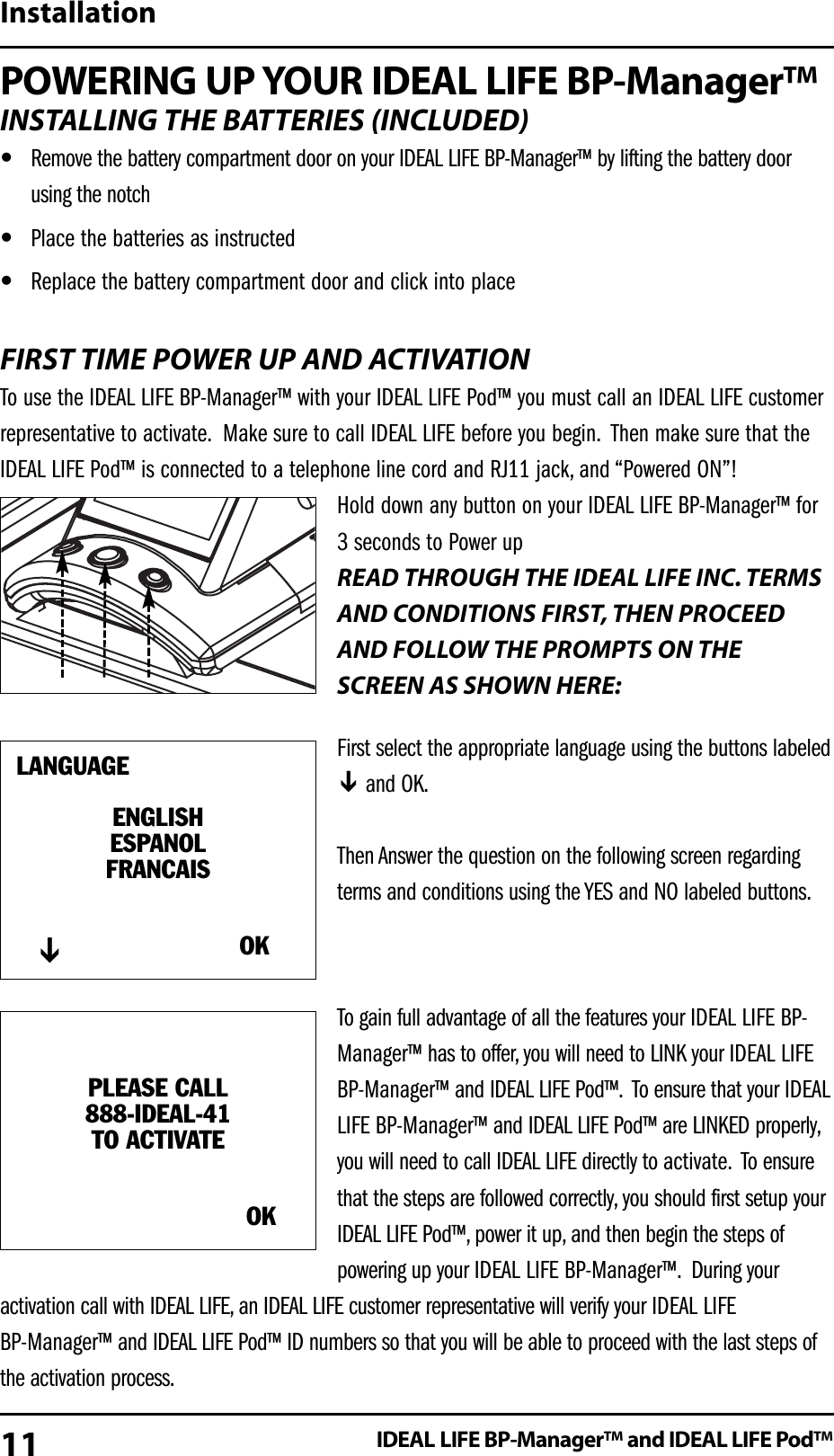 Installation

POWERING UP YOUR IDEAL LIFE BP-Manager™

INSTALLING THE BATTERIES (INCLUDED)

• Remove the battery compartment door on your IDEAL LIFE BP-Manager™ by lifting the battery door using the notch

• Place the batteries as instructed

• Replace the battery compartment door and click into place

FIRST TIME POWER UP AND ACTIVATION

To use the IDEAL LIFE BP-Manager™ with your IDEAL LIFE Pod™ you must call an IDEAL LIFE customer representative to activate. Make sure to call IDEAL LIFE before you begin. Then make sure that the IDEAL LIFE Pod™ is connected to a telephone line cord and RJ11 jack, and “Powered ON”!

Hold down any button on your IDEAL LIFE BP-Manager™ for 3 seconds to Power up

READ THROUGH THE IDEAL LIFE INC. TERMS AND CONDITIONS FIRST, THEN PROCEED AND FOLLOW THE PROMPTS ON THE SCREEN AS SHOWN HERE:

LANGUAGE

ENGLISH
ESPANOL
FRANCAIS

↓ OK

First select the appropriate language using the buttons labeled ↓ and OK.

Then Answer the question on the following screen regarding terms and conditions using the YES and NO labeled buttons.

PLEASE CALL
888-IDEAL-41
TO ACTIVATE

OK

To gain full advantage of all the features your IDEAL LIFE BP-Manager™ has to offer, you will need to LINK your IDEAL LIFE BP-Manager™ and IDEAL LIFE Pod™. To ensure that your IDEAL LIFE BP-Manager™ and IDEAL LIFE Pod™ are LINKED properly, you will need to call IDEAL LIFE directly to activate. To ensure that the steps are followed correctly, you should first setup your IDEAL LIFE Pod™, power it up, and then begin the steps of powering up your IDEAL LIFE BP-Manager™. During your activation call with IDEAL LIFE, an IDEAL LIFE customer representative will verify your IDEAL LIFE BP-Manager™ and IDEAL LIFE Pod™ ID numbers so that you will be able to proceed with the last steps of the activation process.

11 IDEAL LIFE BP-Manager™ and IDEAL LIFE Pod™