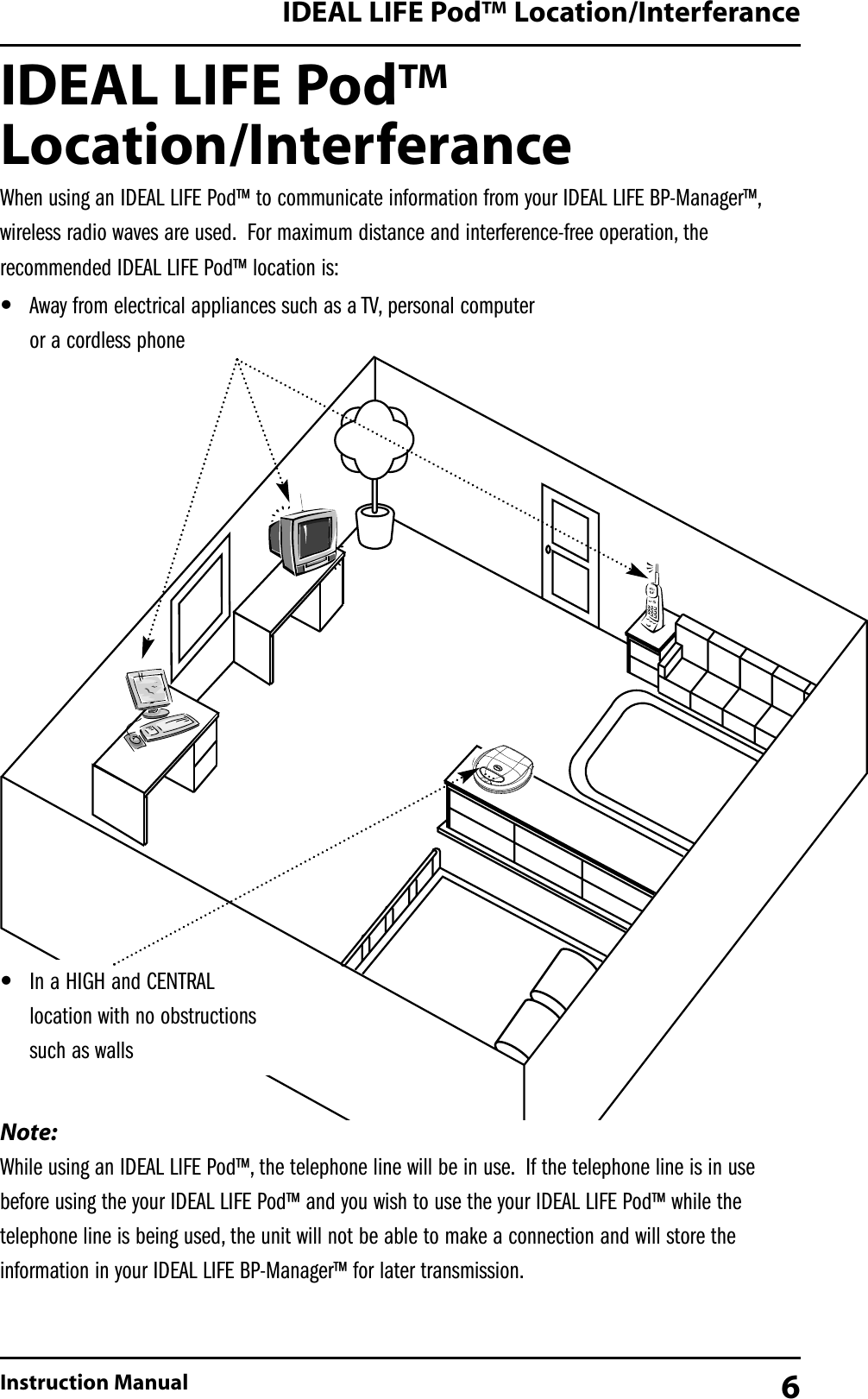 IDEAL LIFE Pod™ Location/Interferance

IDEAL LIFE Pod™ Location/Interferance

When using an IDEAL LIFE Pod™ to communicate information from your IDEAL LIFE BP-Manager™, wireless radio waves are used. For maximum distance and interference-free operation, the recommended IDEAL LIFE Pod™ location is:

• Away from electrical appliances such as a TV, personal computer or a cordless phone

• In a HIGH and CENTRAL location with no obstructions such as walls

Note:
While using an IDEAL LIFE Pod™, the telephone line will be in use. If the telephone line is in use before using the your IDEAL LIFE Pod™ and you wish to use the your IDEAL LIFE Pod™ while the telephone line is being used, the unit will not be able to make a connection and will store the information in your IDEAL LIFE BP-Manager™ for later transmission.

Instruction Manual 6