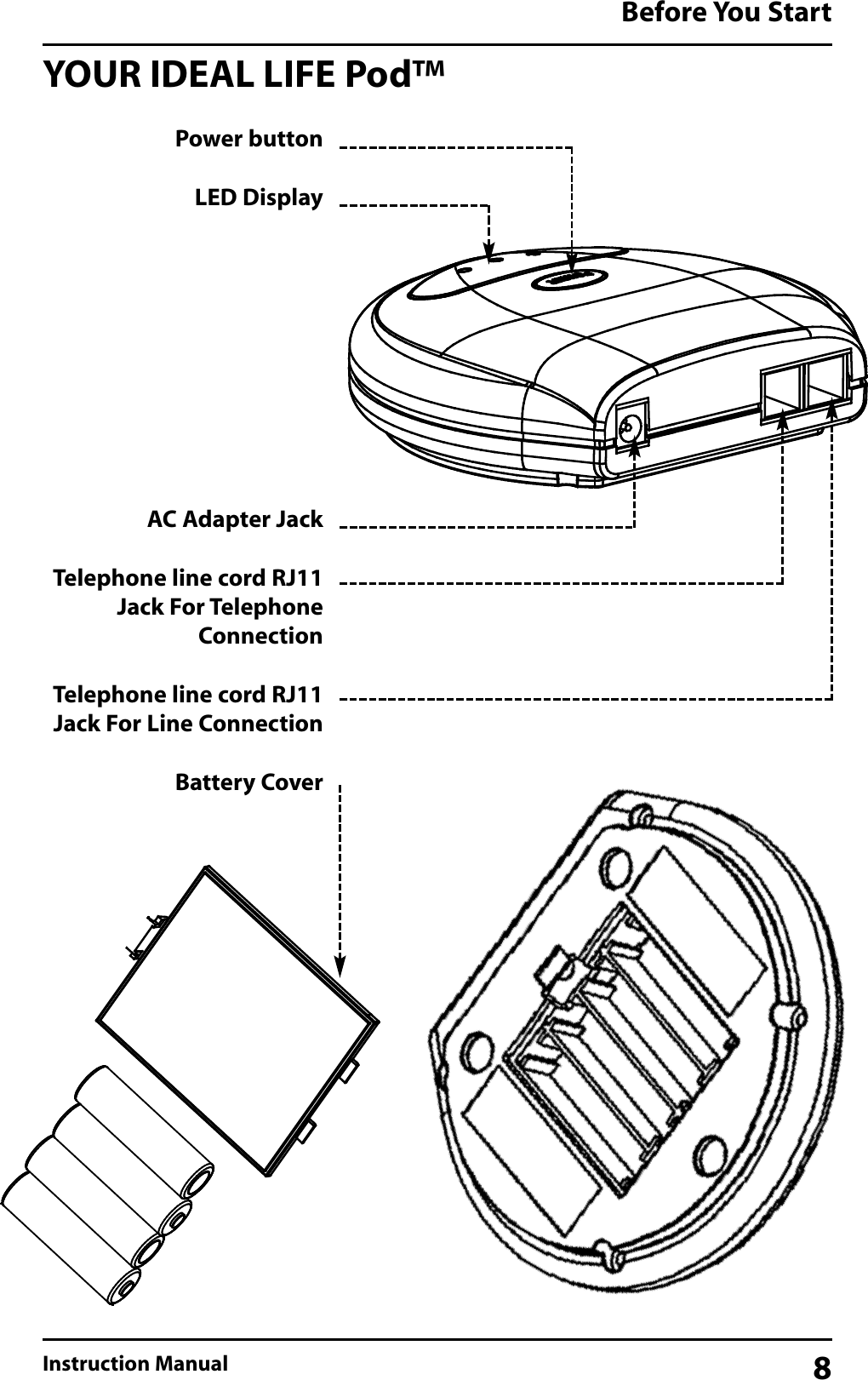 Before You Start

YOUR IDEAL LIFE Pod™

Power button

LED Display

AC Adapter Jack

Telephone line cord RJ11 Jack For Telephone Connection

Telephone line cord RJ11 Jack For Line Connection

Battery Cover

Instruction Manual

8