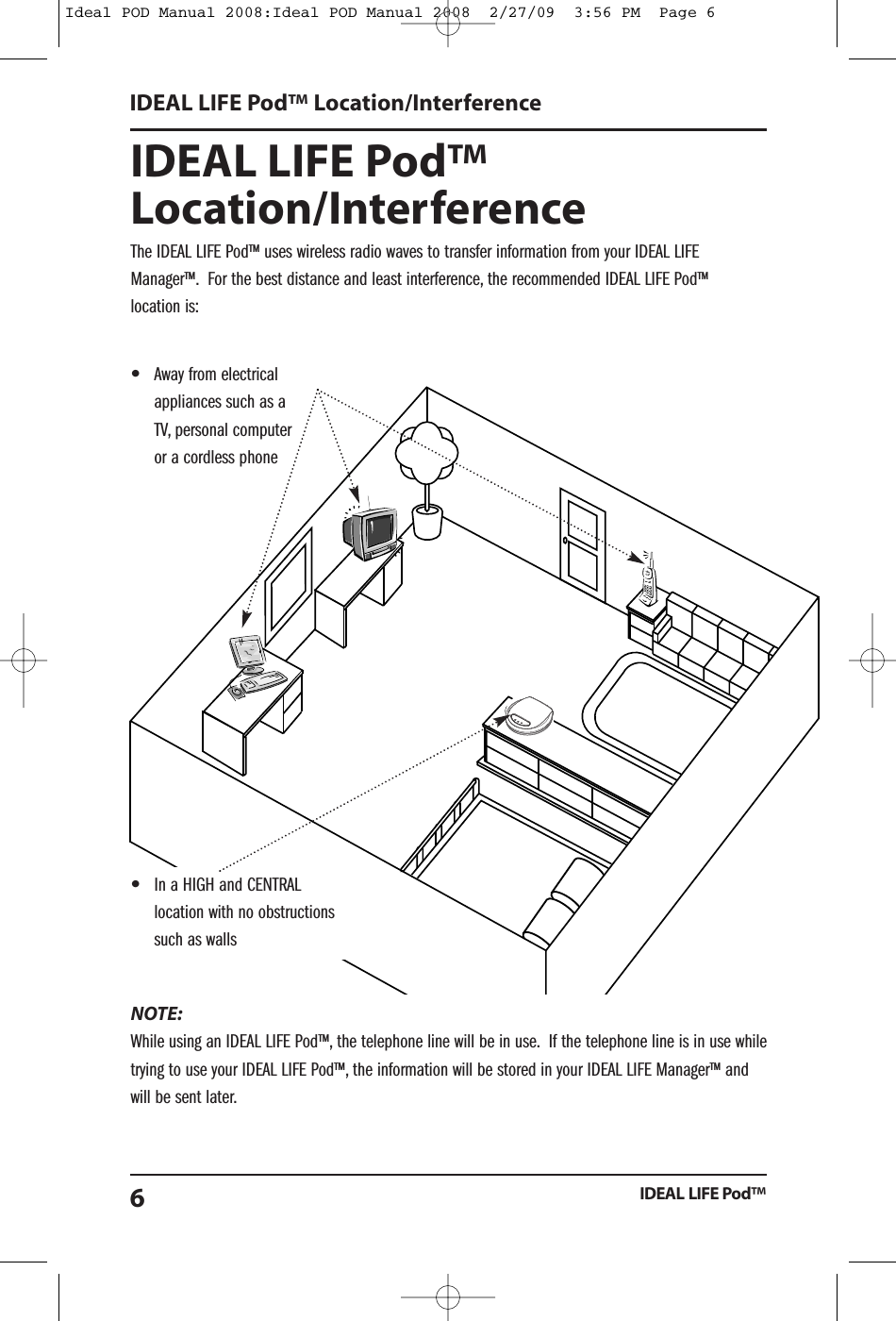 Ideal POD Manual 2008:Ideal POD Manual 2008  2/27/09  3:56 PM  Page 6

IDEAL LIFE Pod™ Location/Interference

IDEAL LIFE Pod™ Location/Interference

The IDEAL LIFE Pod™ uses wireless radio waves to transfer information from your IDEAL LIFE Manager™. For the best distance and least interference, the recommended IDEAL LIFE Pod™ location is:

• Away from electrical appliances such as a TV, personal computer or a cordless phone

• In a HIGH and CENTRAL location with no obstructions such as walls

NOTE:
While using an IDEAL LIFE Pod™, the telephone line will be in use. If the telephone line is in use while trying to use your IDEAL LIFE Pod™, the information will be stored in your IDEAL LIFE Manager™ and will be sent later.

6 IDEAL LIFE Pod™