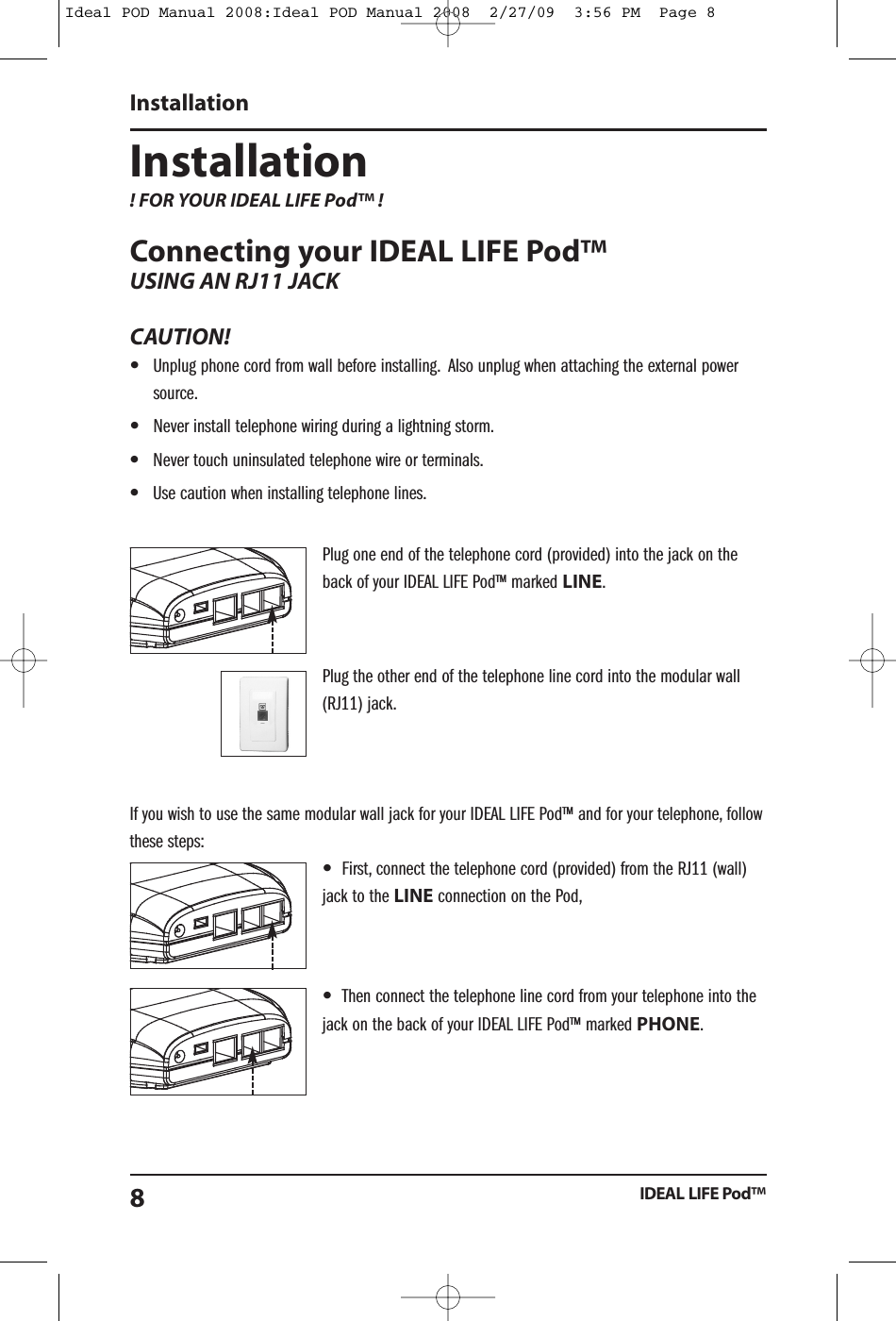 Ideal POD Manual 2008:Ideal POD Manual 2008  2/27/09  3:56 PM  Page 8

Installation

Installation
! FOR YOUR IDEAL LIFE Pod™ !

Connecting your IDEAL LIFE Pod™
USING AN RJ11 JACK

CAUTION!
• Unplug phone cord from wall before installing. Also unplug when attaching the external power source.
• Never install telephone wiring during a lightning storm.
• Never touch uninsulated telephone wire or terminals.
• Use caution when installing telephone lines.

Plug one end of the telephone cord (provided) into the jack on the back of your IDEAL LIFE Pod™ marked LINE.

Plug the other end of the telephone line cord into the modular wall (RJ11) jack.

If you wish to use the same modular wall jack for your IDEAL LIFE Pod™ and for your telephone, follow these steps:

• First, connect the telephone cord (provided) from the RJ11 (wall) jack to the LINE connection on the Pod,

• Then connect the telephone line cord from your telephone into the jack on the back of your IDEAL LIFE Pod™ marked PHONE.

8 IDEAL LIFE Pod™