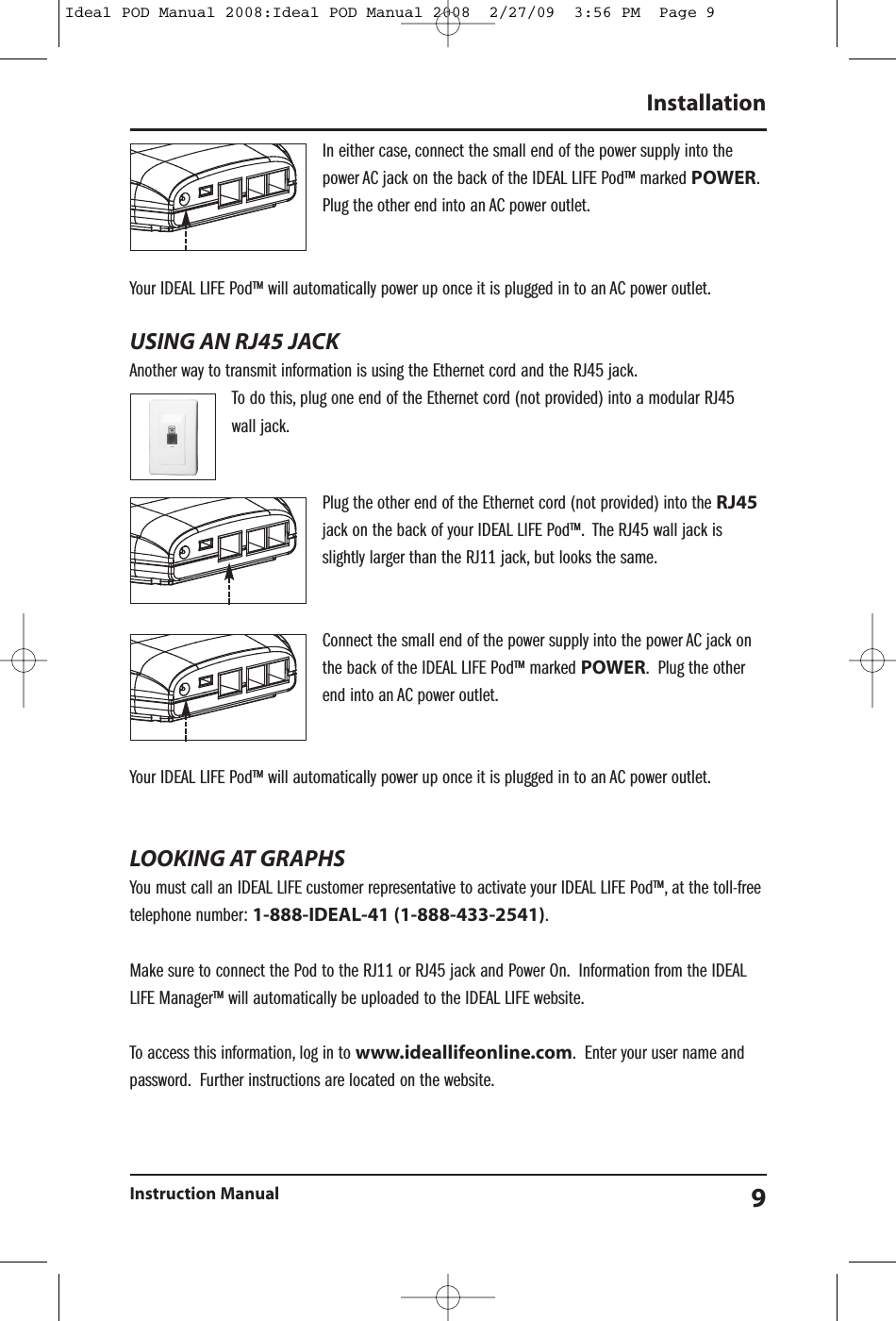 Ideal POD Manual 2008:Ideal POD Manual 2008  2/27/09  3:56 PM  Page 9

Installation

In either case, connect the small end of the power supply into the power AC jack on the back of the IDEAL LIFE Pod™ marked POWER. Plug the other end into an AC power outlet.

Your IDEAL LIFE Pod™ will automatically power up once it is plugged in to an AC power outlet.

USING AN RJ45 JACK

Another way to transmit information is using the Ethernet cord and the RJ45 jack.

To do this, plug one end of the Ethernet cord (not provided) into a modular RJ45 wall jack.

Plug the other end of the Ethernet cord (not provided) into the RJ45 jack on the back of your IDEAL LIFE Pod™. The RJ45 wall jack is slightly larger than the RJ11 jack, but looks the same.

Connect the small end of the power supply into the power AC jack on the back of the IDEAL LIFE Pod™ marked POWER. Plug the other end into an AC power outlet.

Your IDEAL LIFE Pod™ will automatically power up once it is plugged in to an AC power outlet.

LOOKING AT GRAPHS

You must call an IDEAL LIFE customer representative to activate your IDEAL LIFE Pod™, at the toll-free telephone number: 1-888-IDEAL-41 (1-888-433-2541).

Make sure to connect the Pod to the RJ11 or RJ45 jack and Power On. Information from the IDEAL LIFE Manager™ will automatically be uploaded to the IDEAL LIFE website.

To access this information, log in to www.ideallifeonline.com. Enter your user name and password. Further instructions are located on the website.

Instruction Manual

9