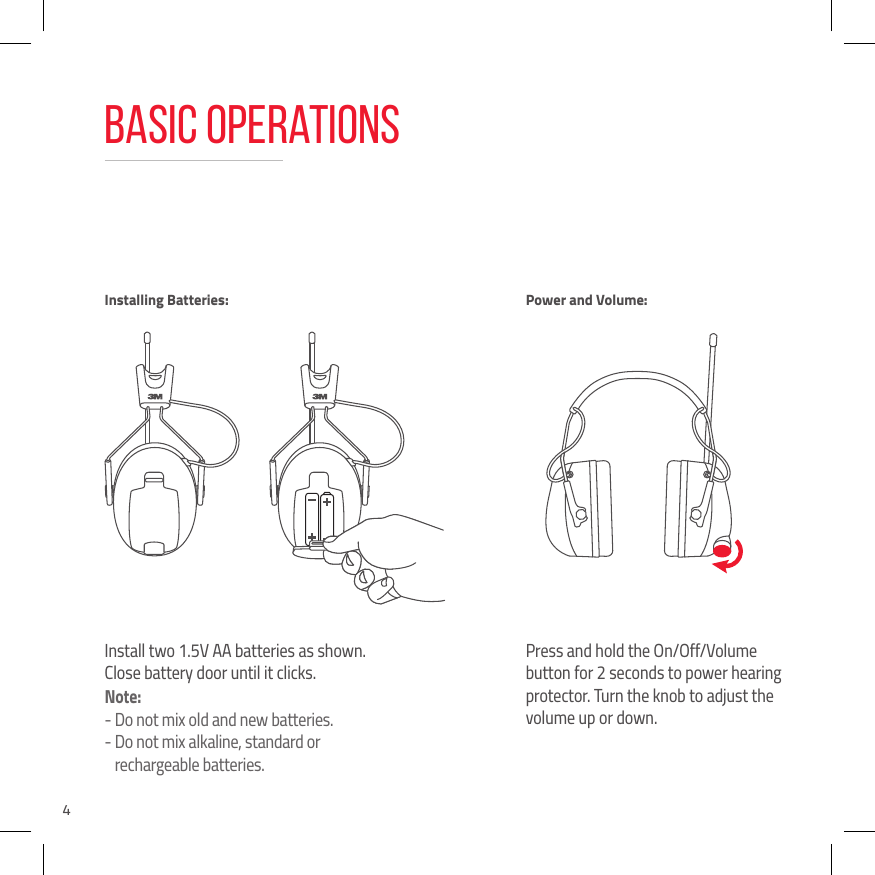 BASIC OPERATIONS

Installing Batteries:

3M

3M

Install two 1.5V AA batteries as shown. Close battery door until it clicks.

Note:
- Do not mix old and new batteries.
- Do not mix alkaline, standard or rechargeable batteries.

Power and Volume:

Press and hold the On/Off/Volume button for 2 seconds to power hearing protector. Turn the knob to adjust the volume up or down.

4