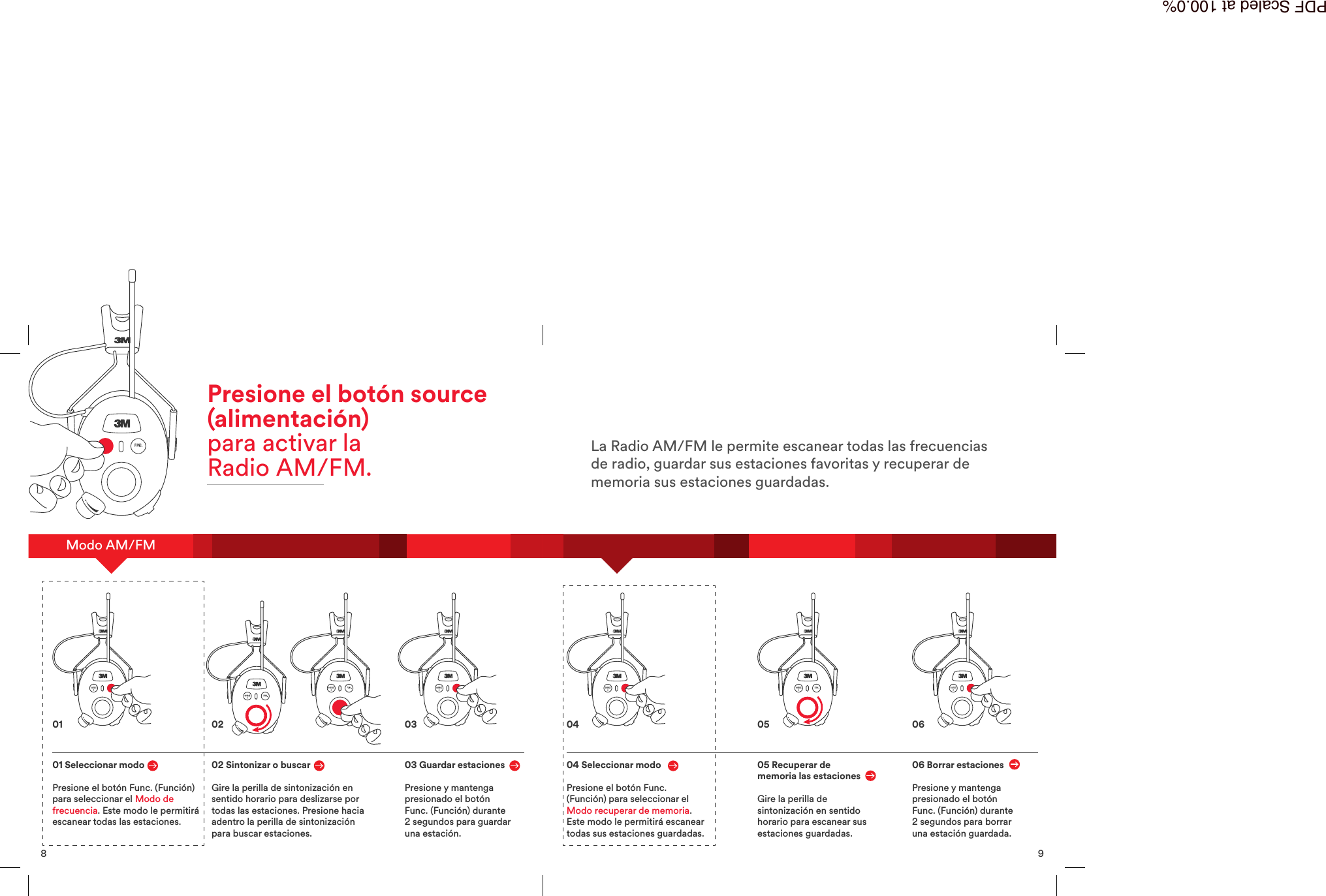 PDF Scaled at 100.0%

3M

3M

FUNC.

Presione el botón source (alimentación) para activar la Radio AM/FM.

La Radio AM/FM le permite escanear todas las frecuencias de radio, guardar sus estaciones favoritas y recuperar de memoria sus estaciones guardadas.

Modo AM/FM

01

02

03

04

05

06

01 Seleccionar modo

Presione el botón Func. (Función) para seleccionar el Modo de frecuencia. Este modo le permitirá escanear todas las estaciones.

02 Sintonizar o buscar

Gire la perilla de sintonización en sentido horario para deslizarse por todas las estaciones. Presione hacia adentro la perilla de sintonización para buscar estaciones.

03 Guardar estaciones

Presione y mantenga presionado el botón Func. (Función) durante 2 segundos para guardar una estación.

04 Seleccionar modo

Presione el botón Func. (Función) para seleccionar el Modo recuperar de memoria. Este modo le permitirá escanear todas sus estaciones guardadas.

05 Recuperar de memoria las estaciones

Gire la perilla de sintonización en sentido horario para escanear sus estaciones guardadas.

06 Borrar estaciones

Presione y mantenga presionado el botón Func. (Función) durante 2 segundos para borrar una estación guardada.

8

9