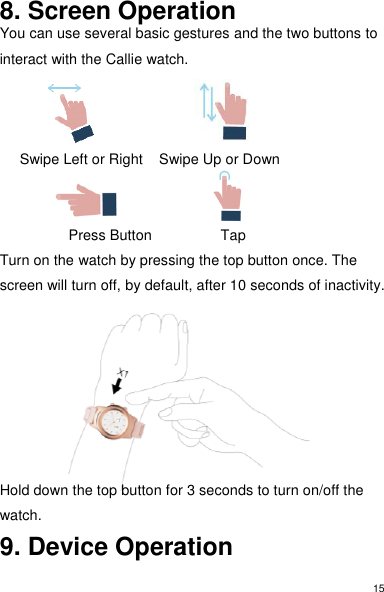 8. Screen Operation

You can use several basic gestures and the two buttons to interact with the Callie watch.

Swipe Left or Right    Swipe Up or Down

Press Button    Tap

Turn on the watch by pressing the top button once. The screen will turn off, by default, after 10 seconds of inactivity.

X1

Hold down the top button for 3 seconds to turn on/off the watch.

9. Device Operation

15