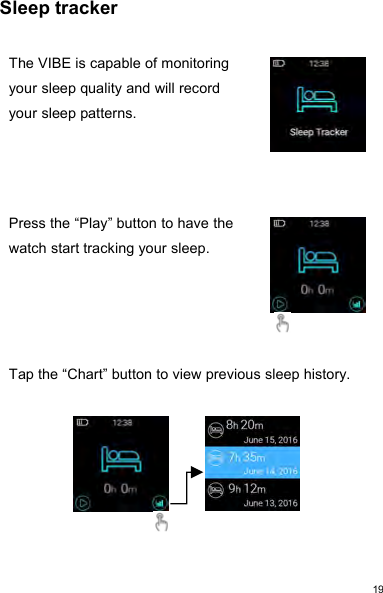 Sleep tracker

The VIBE is capable of monitoring your sleep quality and will record your sleep patterns.

12:38

Sleep Tracker

Press the “Play” button to have the watch start tracking your sleep.

12:38

0h 0m

Tap the “Chart” button to view previous sleep history.

12:38

0h 0m

8h 20m
June 15, 2016

7h 35m
June 14, 2016

9h 12m
June 13, 2016

19