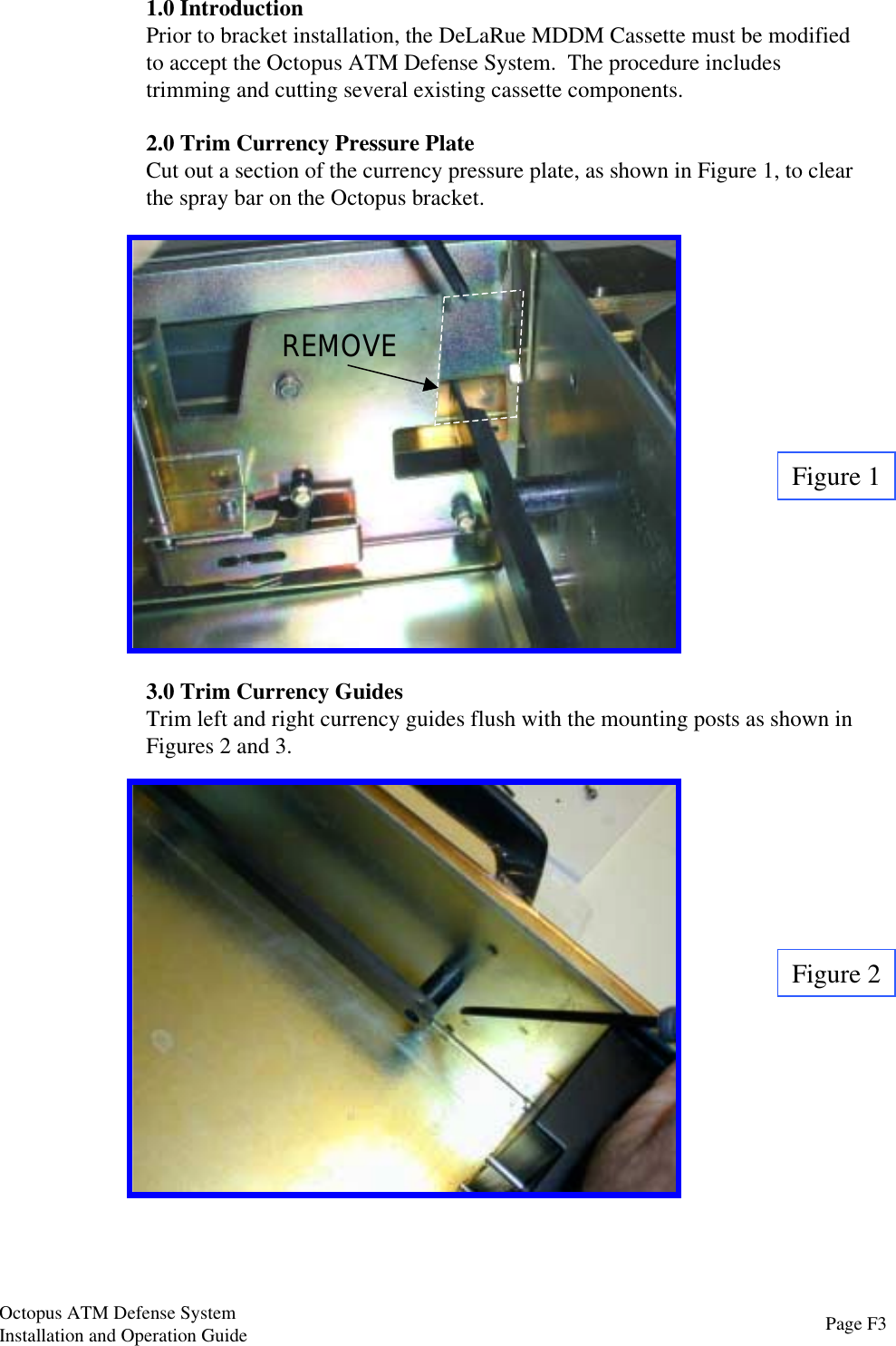 1.0 Introduction
Prior to bracket installation, the DeLaRue MDDM Cassette must be modified to accept the Octopus ATM Defense System. The procedure includes trimming and cutting several existing cassette components.

2.0 Trim Currency Pressure Plate
Cut out a section of the currency pressure plate, as shown in Figure 1, to clear the spray bar on the Octopus bracket.

REMOVE

Figure 1

3.0 Trim Currency Guides
Trim left and right currency guides flush with the mounting posts as shown in Figures 2 and 3.

Figure 2

Octopus ATM Defense System
Installation and Operation Guide

Page F3