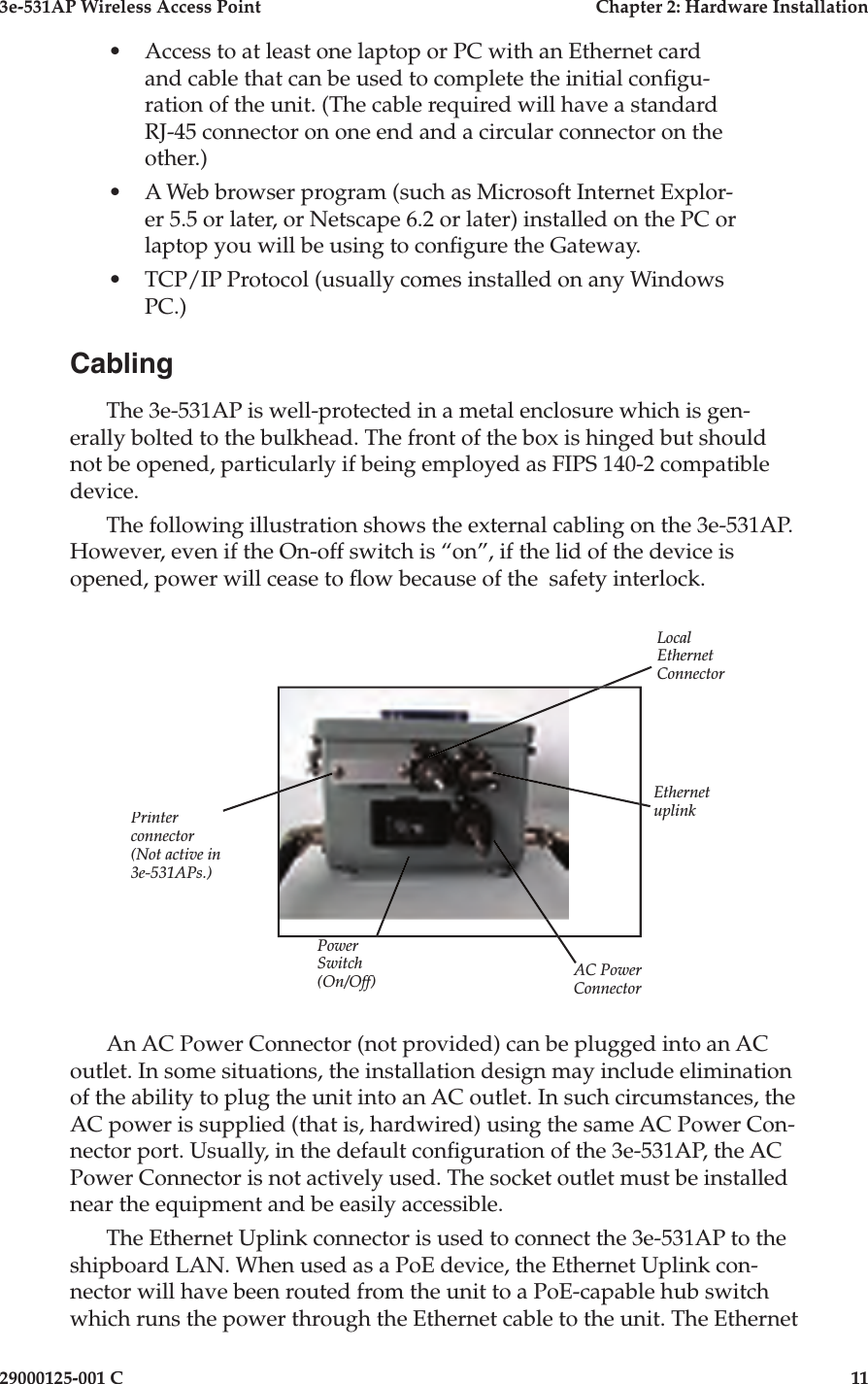 3e-531AP Wireless Access Point Chapter 2: Hardware Installation

• Access to at least one laptop or PC with an Ethernet card and cable that can be used to complete the initial configuration of the unit. (The cable required will have a standard RJ-45 connector on one end and a circular connector on the other.)

• A Web browser program (such as Microsoft Internet Explorer 5.5 or later, or Netscape 6.2 or later) installed on the PC or laptop you will be using to configure the Gateway.

• TCP/IP Protocol (usually comes installed on any Windows PC.)

Cabling

The 3e-531AP is well-protected in a metal enclosure which is generally bolted to the bulkhead. The front of the box is hinged but should not be opened, particularly if being employed as FIPS 140-2 compatible device.

The following illustration shows the external cabling on the 3e-531AP. However, even if the On-off switch is “on”, if the lid of the device is opened, power will cease to flow because of the safety interlock.

Local Ethernet Connector

Ethernet uplink

Printer connector (Not active in 3e-531APs.)

Power Switch (On/Off)

AC Power Connector

An AC Power Connector (not provided) can be plugged into an AC outlet. In some situations, the installation design may include elimination of the ability to plug the unit into an AC outlet. In such circumstances, the AC power is supplied (that is, hardwired) using the same AC Power Connector port. Usually, in the default configuration of the 3e-531AP, the AC Power Connector is not actively used. The socket outlet must be installed near the equipment and be easily accessible.

The Ethernet Uplink connector is used to connect the 3e-531AP to the shipboard LAN. When used as a PoE device, the Ethernet Uplink connector will have been routed from the unit to a PoE-capable hub switch which runs the power through the Ethernet cable to the unit. The Ethernet

29000125-001 C 11