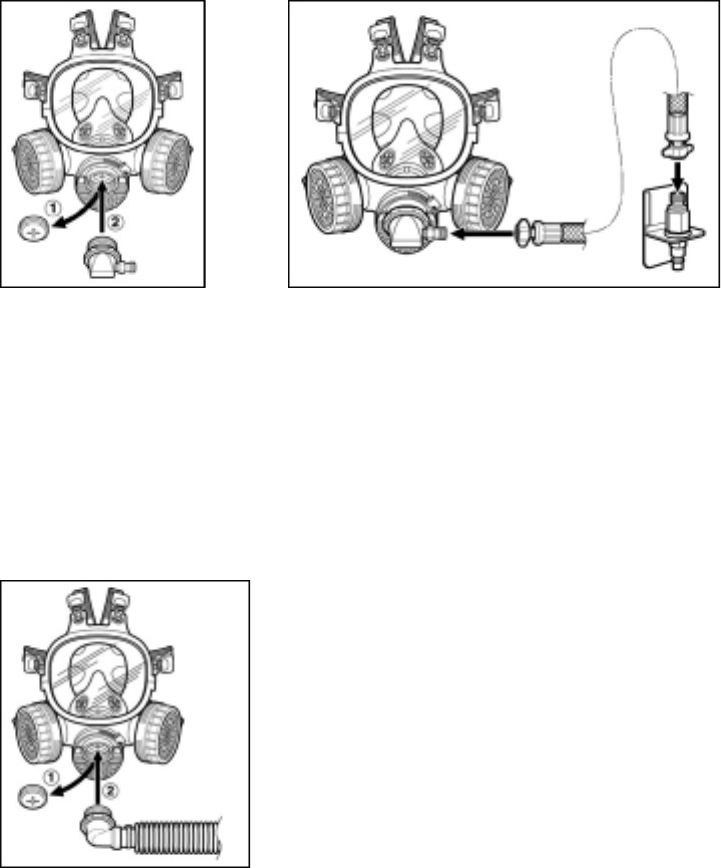 ①
②

①
②