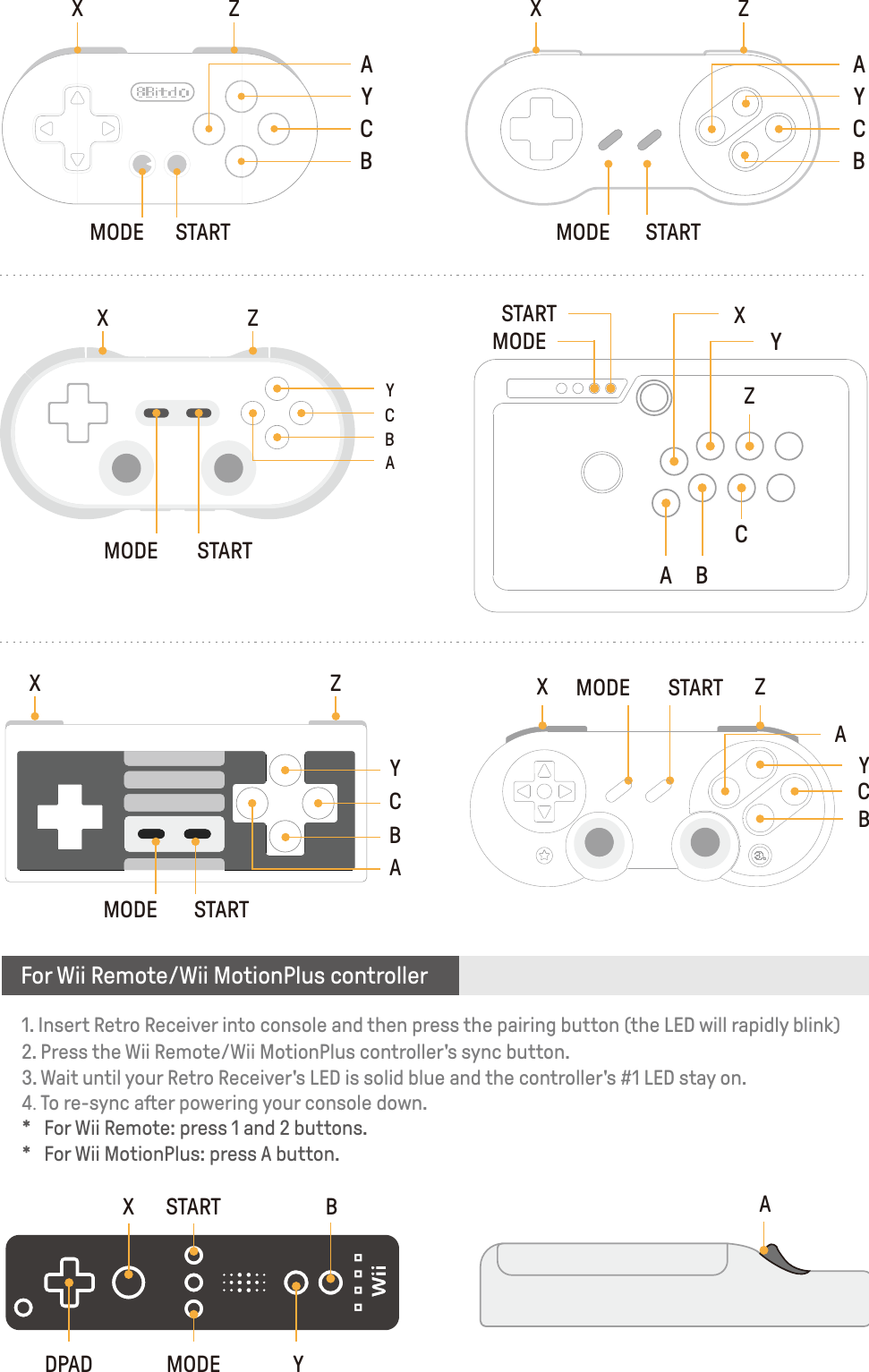 X Z
8Bitdo
A
Y
C
B
MODE START

X Z
A
Y
C
B
MODE START

X Z
Y
C
B
A
MODE START

START
MODE
X
Y
Z
C
A B

X Z
Y
C
B
A
MODE START

X MODE START Z
A
Y
C
B

For Wii Remote/Wii MotionPlus controller

1. Insert Retro Receiver into console and then press the pairing button (the LED will rapidly blink)
2. Press the Wii Remote/Wii MotionPlus controller's sync button.
3. Wait until your Retro Receiver's LED is solid blue and the controller's #1 LED stay on.
4. To re-sync after powering your console down.
* For Wii Remote: press 1 and 2 buttons.
* For Wii MotionPlus: press A button.

X START B
Wii
DPAD MODE Y

A