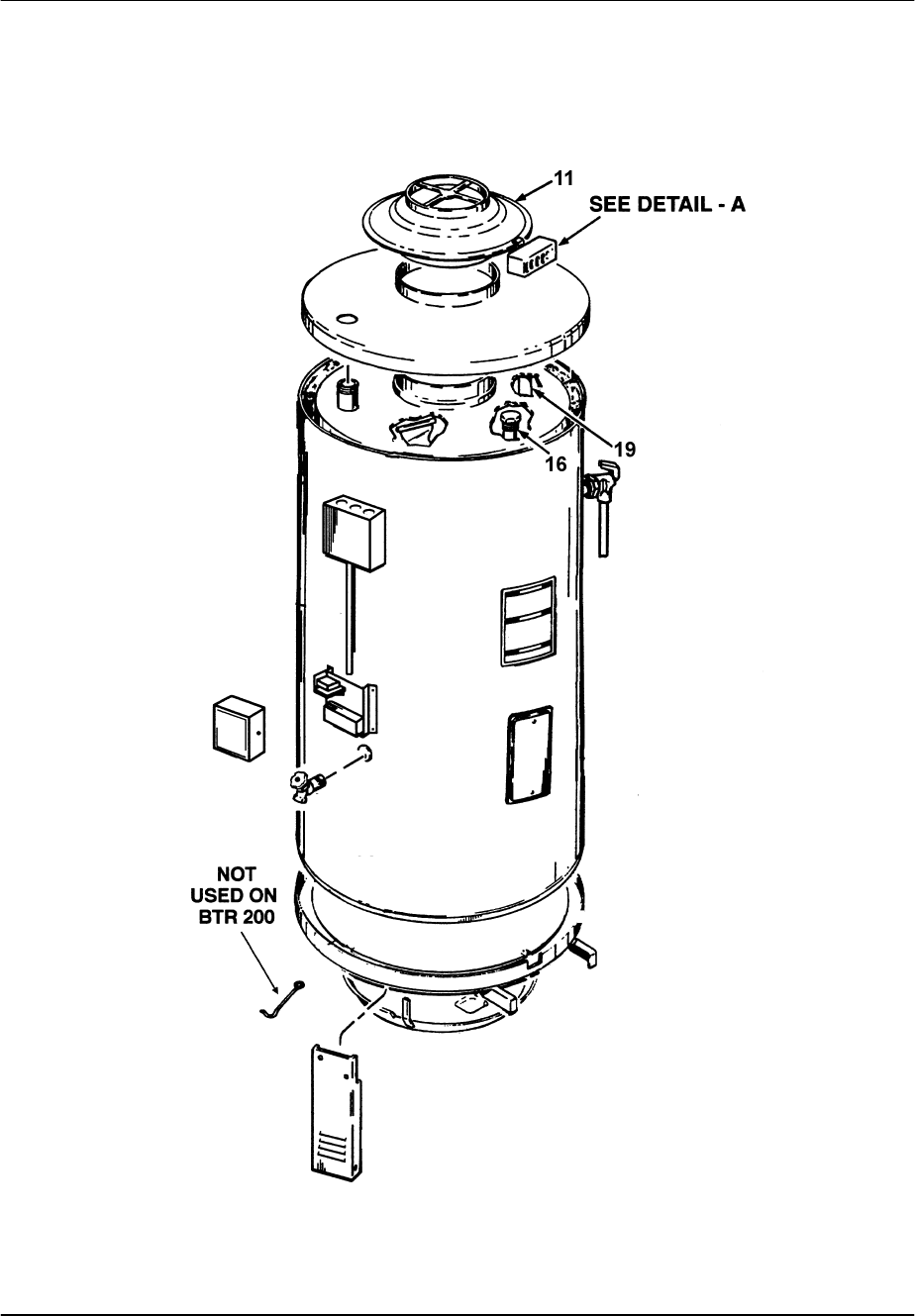 11

SEE DETAIL - A

19

16

NOT USED ON BTR 200