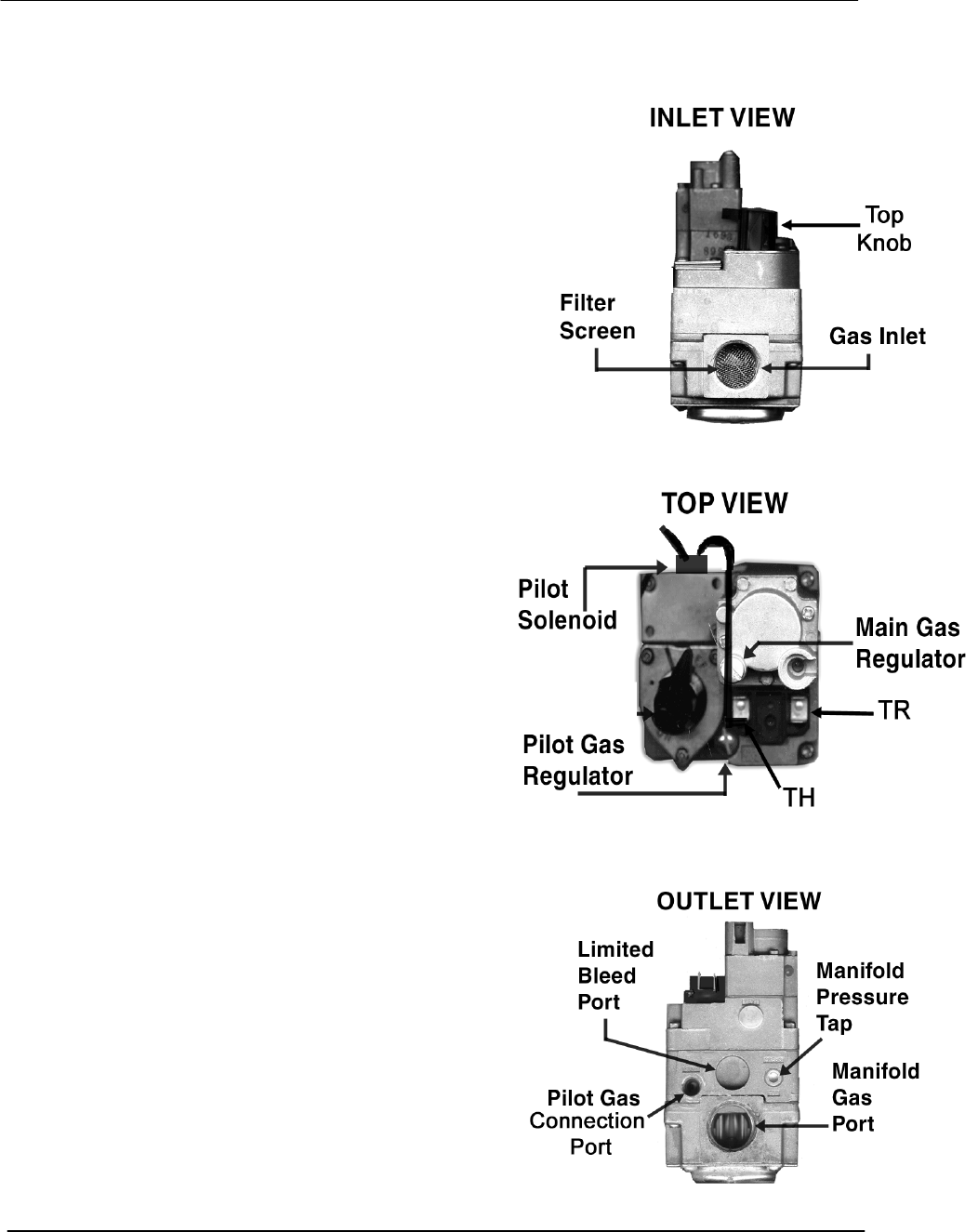 INLET VIEW

Top Knob

Filter Screen

Gas Inlet

TOP VIEW

Pilot Solenoid

Main Gas Regulator

TR

Pilot Gas Regulator

TH

OUTLET VIEW

Limited Bleed Port

Manifold Pressure Tap

Manifold Gas Port

Pilot Gas Connection Port