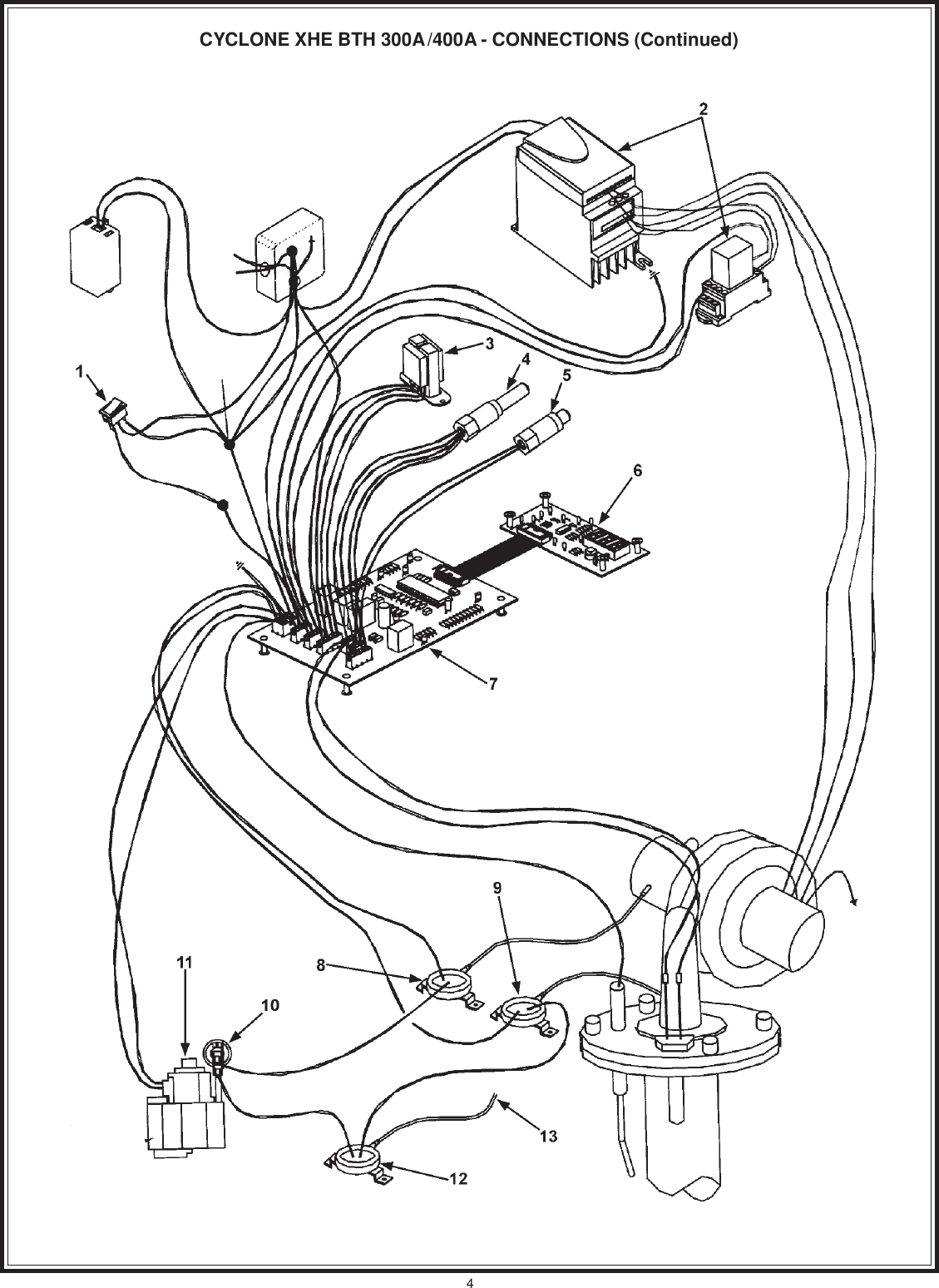 CYCLONE XHE BTH 300A/400A - CONNECTIONS (Continued)

2

3

4

5

1

6

7

9

11

8

10

13

12

4