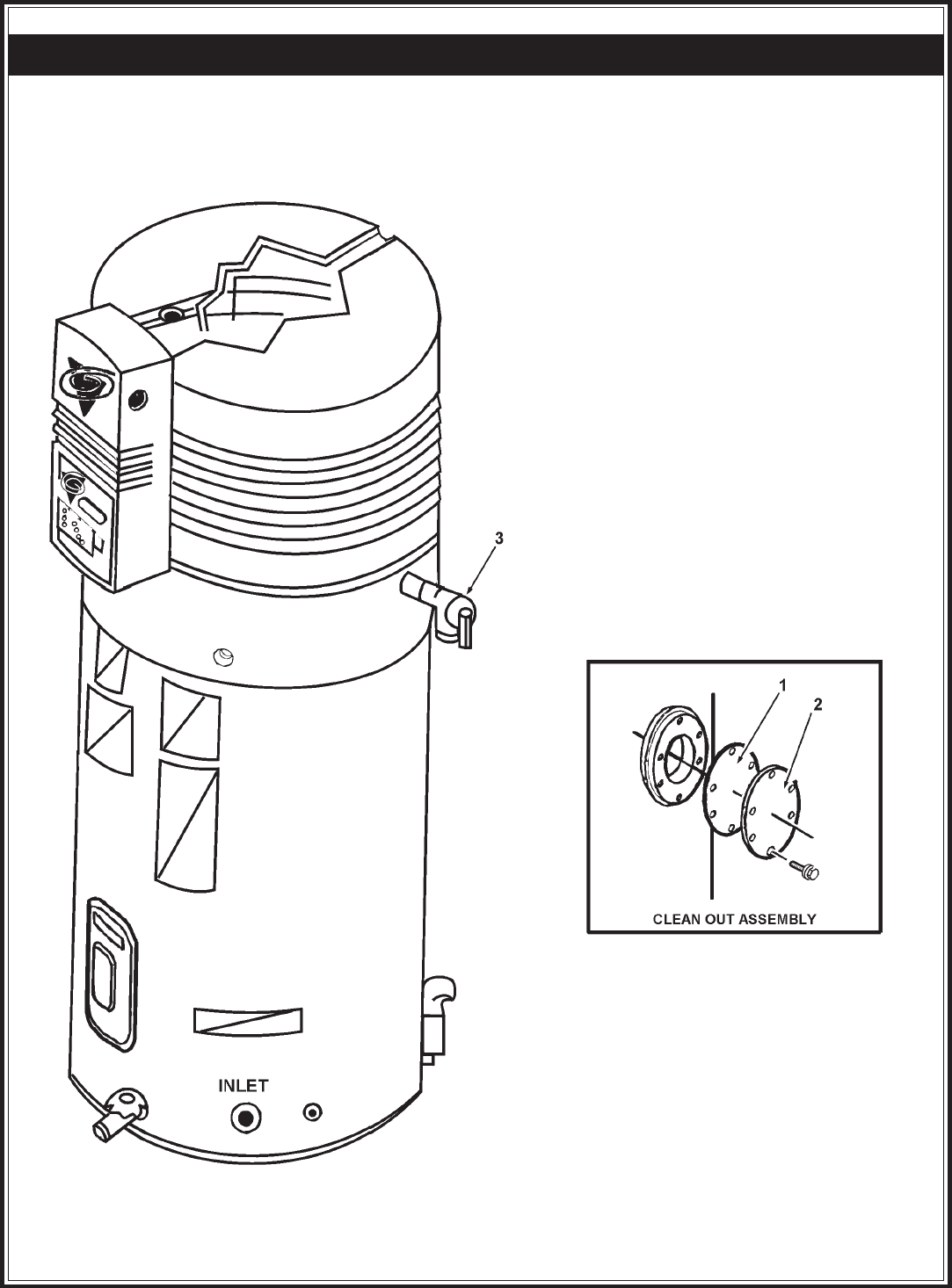 3

1

2

CLEAN OUT ASSEMBLY

INLET