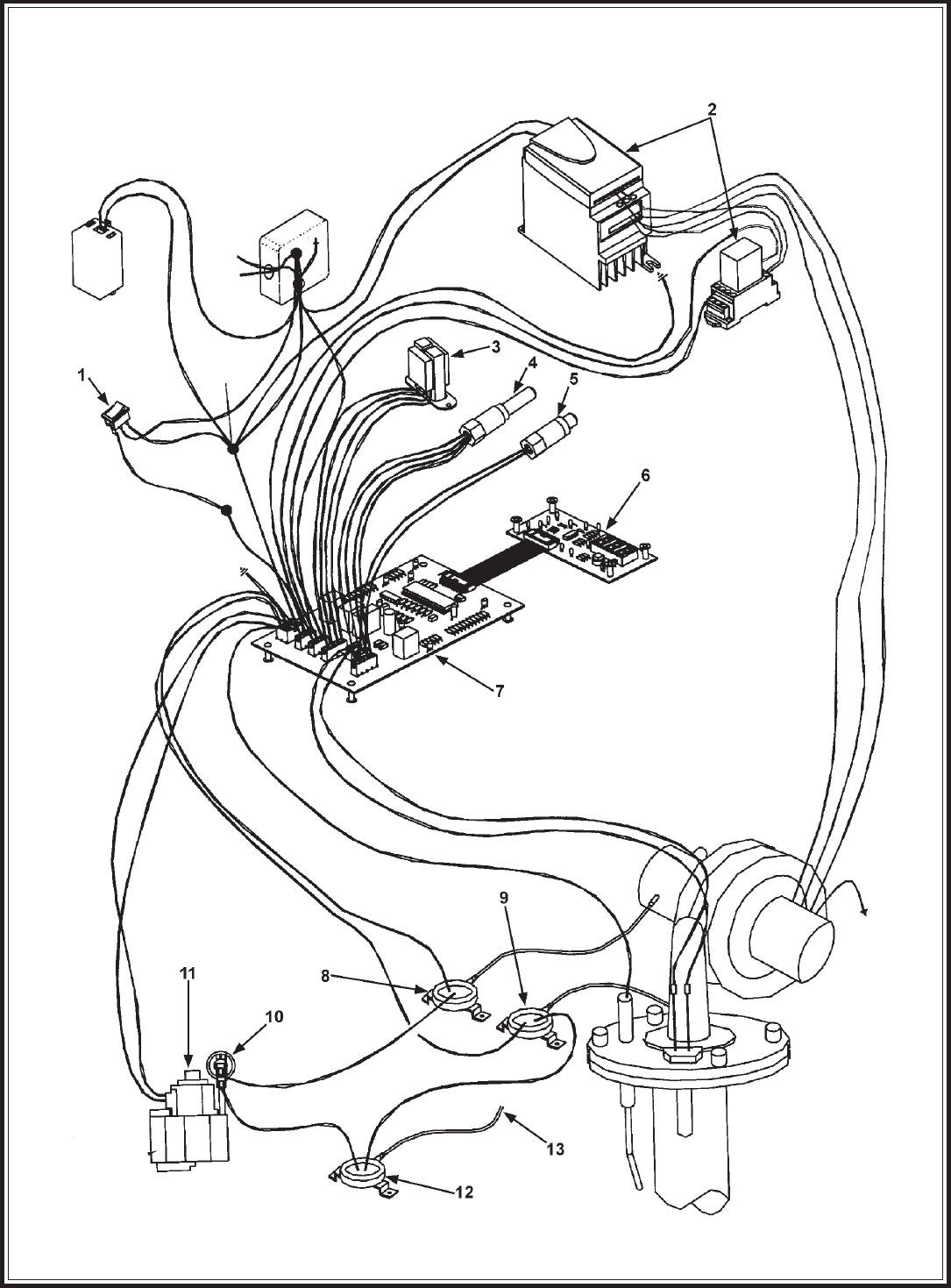 2
3
4
5
1
6
7
9
8
11
10
13
12