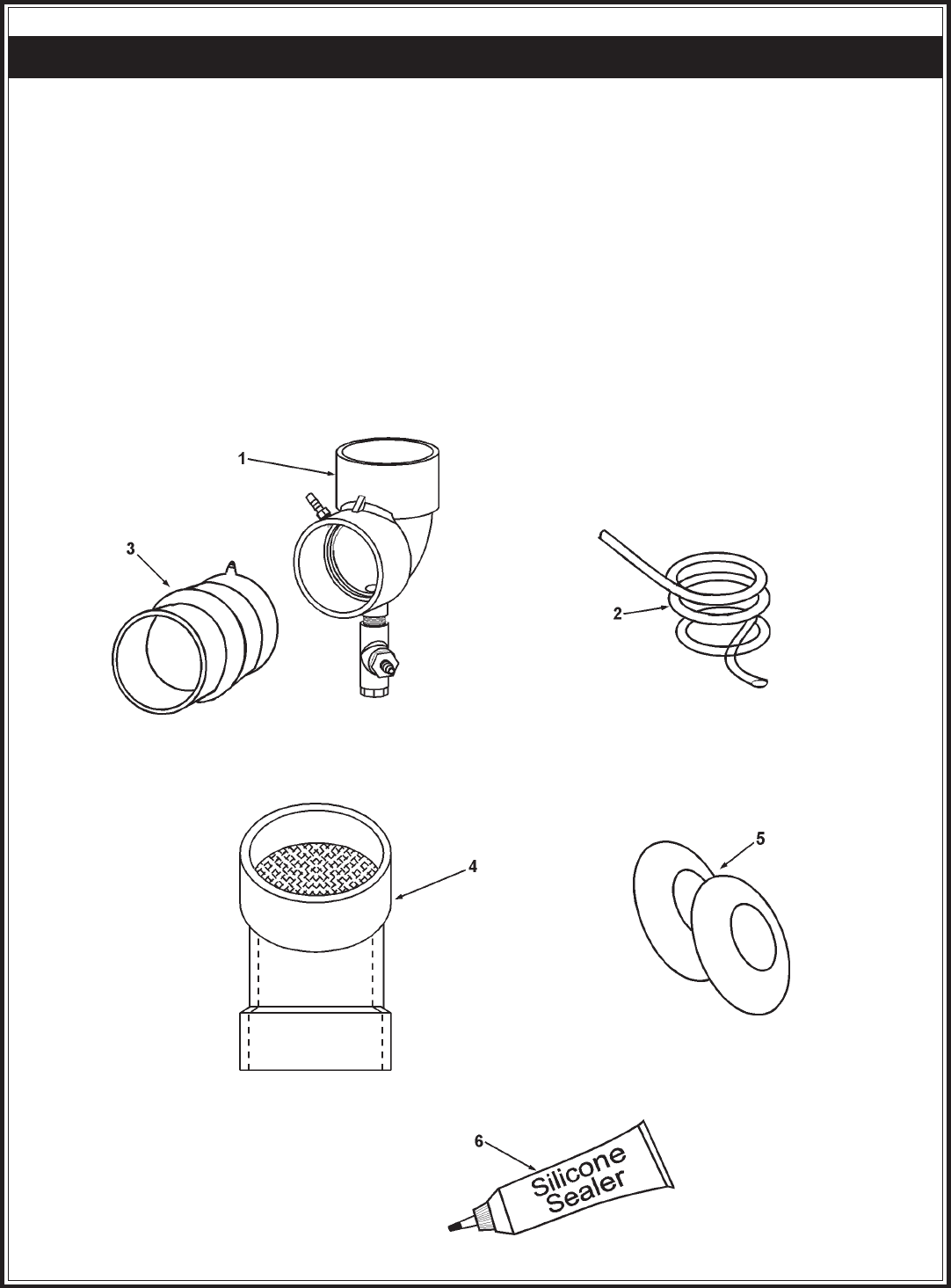 1

3

2

4

5

6

Silicone Sealer