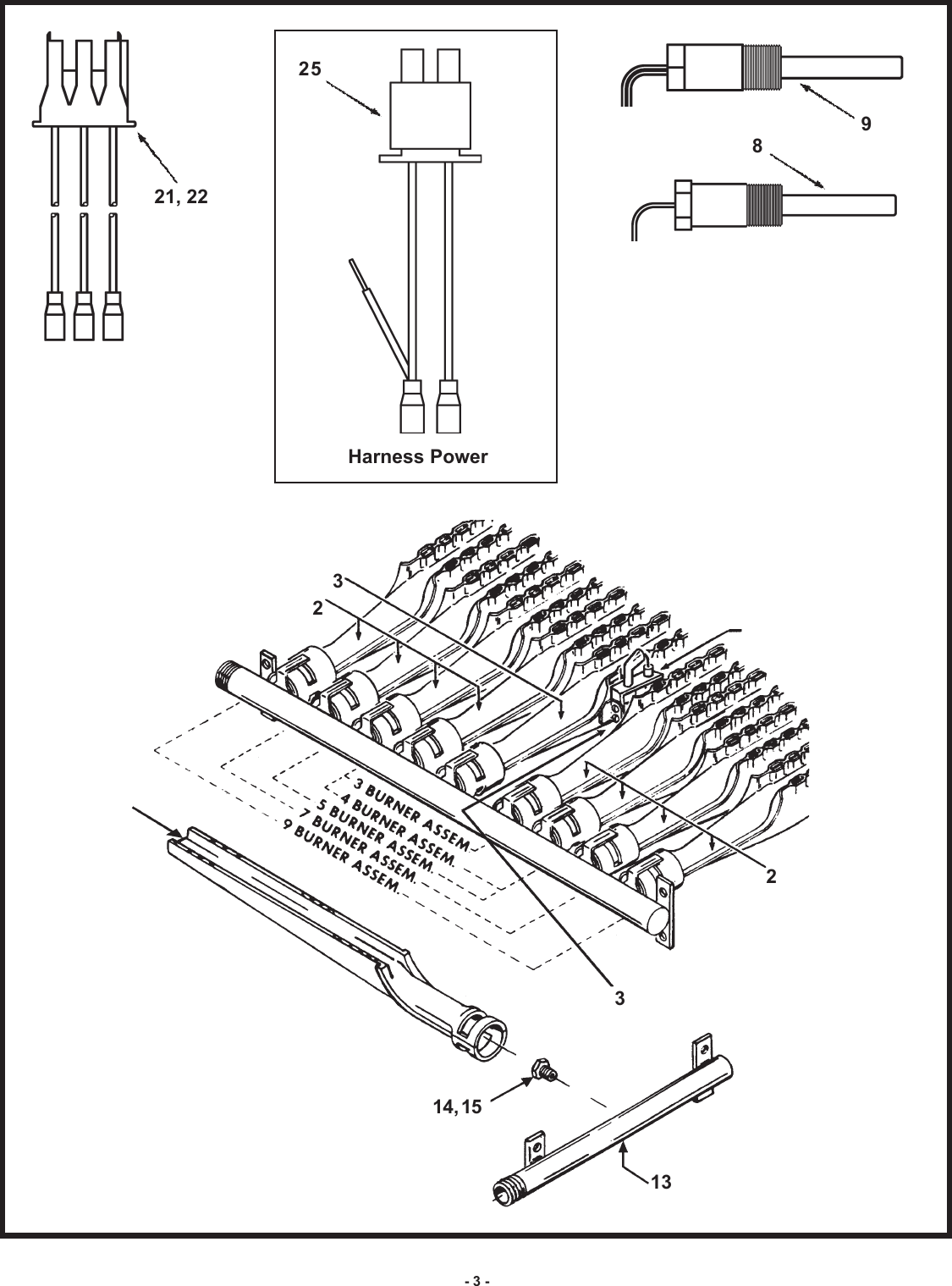 21, 22

25

Harness Power

9

8

3

2

3 BURNER ASSEM.
4 BURNER ASSEM.
5 BURNER ASSEM.
7 BURNER ASSEM.
9 BURNER ASSEM.

2

3

14, 15

13

- 3 -