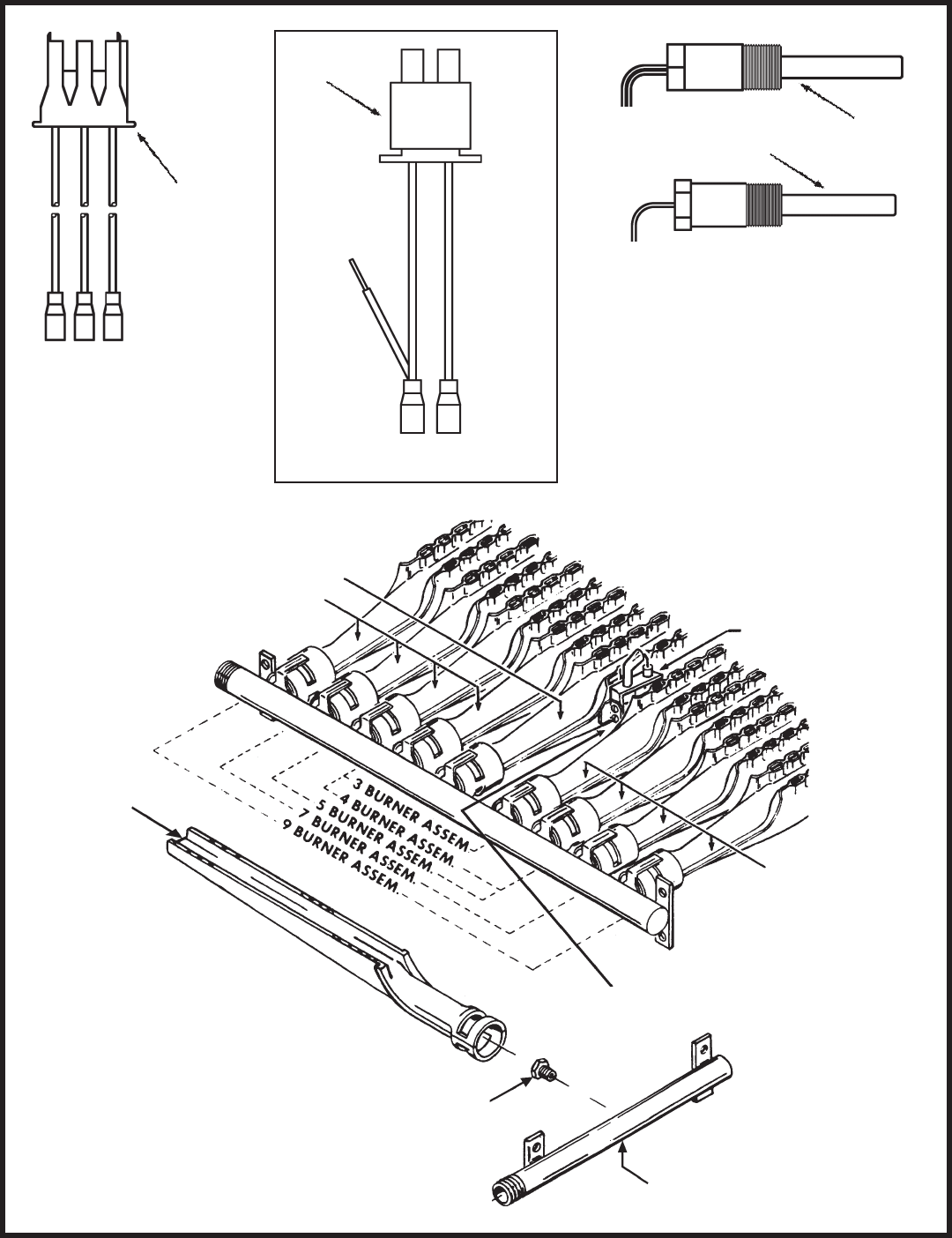 3 BURNER ASSEM.
4 BURNER ASSEM.
5 BURNER ASSEM.
7 BURNER ASSEM.
9 BURNER ASSEM.