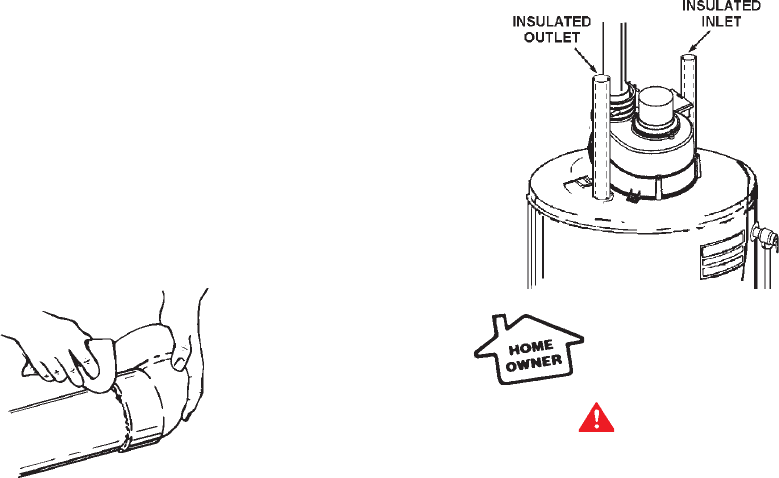 INSULATED OUTLET

INSULATED INLET

HOME OWNER