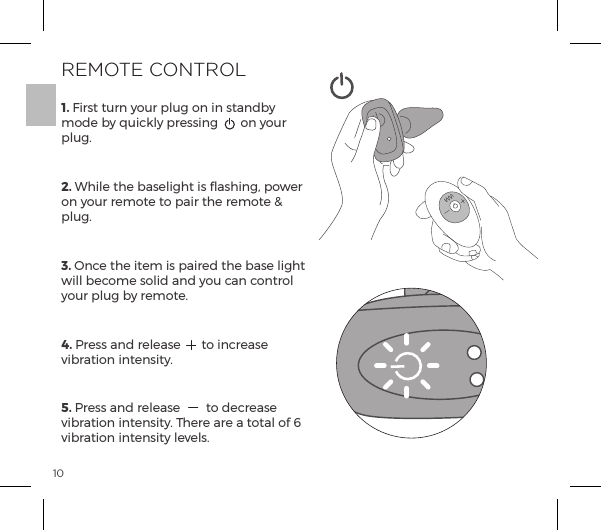 REMOTE CONTROL

**1.** First turn your plug on in standby mode by quickly pressing ⏻ on your plug.

**2.** While the baselight is flashing, power on your remote to pair the remote & plug.

**3.** Once the item is paired the base light will become solid and you can control your plug by remote.

**4.** Press and release + to increase vibration intensity.

**5.** Press and release — to decrease vibration intensity. There are a total of 6 vibration intensity levels.

10