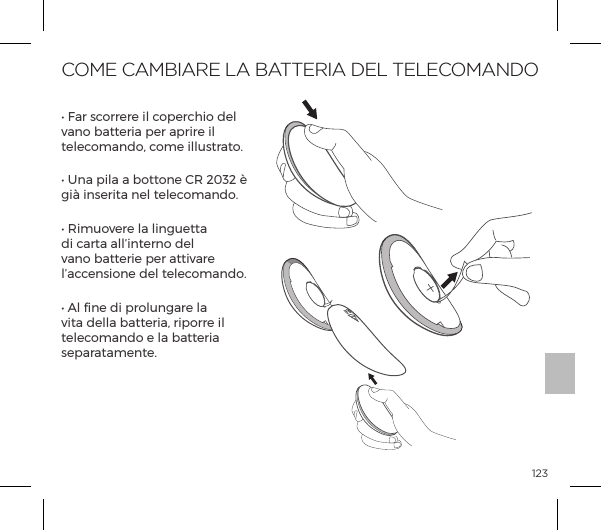 COME CAMBIARE LA BATTERIA DEL TELECOMANDO

• Far scorrere il coperchio del vano batteria per aprire il telecomando, come illustrato.

• Una pila a bottone CR 2032 è già inserita nel telecomando.

• Rimuovere la linguetta di carta all'interno del vano batterie per attivare l'accensione del telecomando.

• Al fine di prolungare la vita della batteria, riporre il telecomando e la batteria separatamente.

+

123